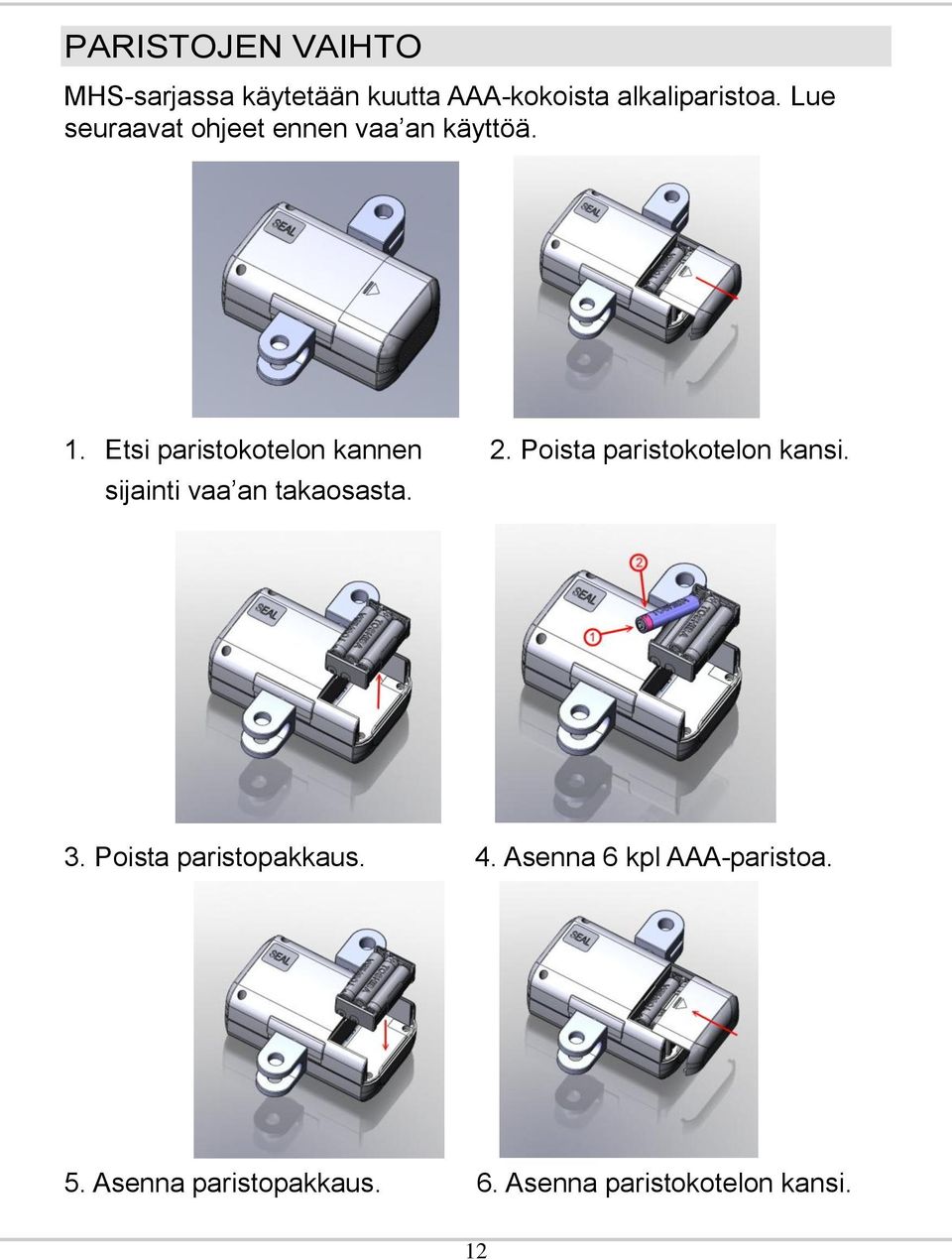 PARISTOJEN VAIHTO

MHS-sarjassa käytetään kuutta AAA-kokoista alkaliparistoa. Lue seuraavat ohjeet ennen vaa'an käyttöä.

SEAL

SEAL

1. Etsi paristokotelon kannen sijainti vaa'an takaosasta.

2. Poista paristokotelon kansi.

SEAL

SEAL

2

1

3. Poista paristopakkaus.

4. Asenna 6 kpl AAA-paristoa.

SEAL

SEAL

5. Asenna paristopakkaus.

6. Asenna paristokotelon kansi.

12