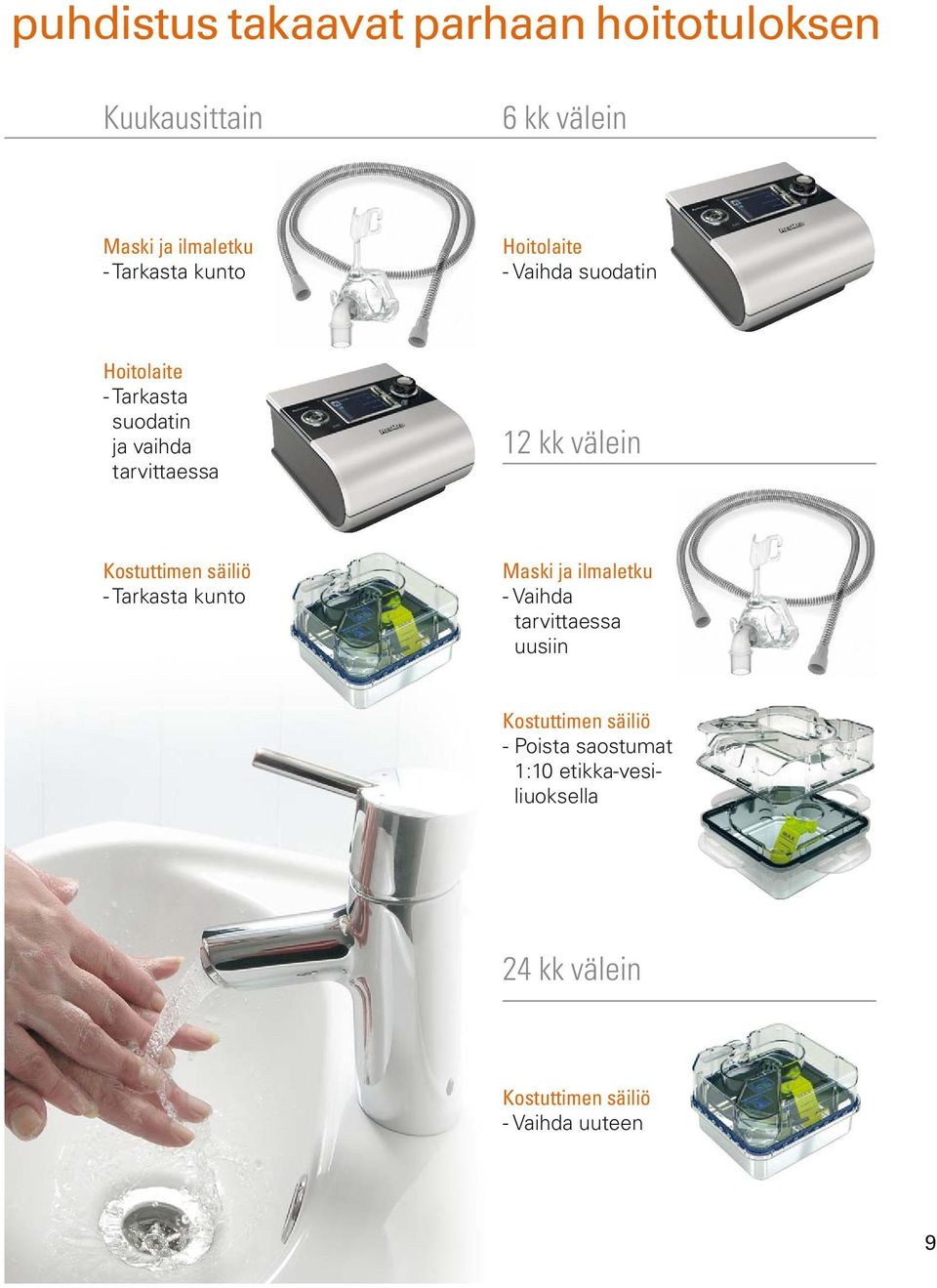 puhdistus takaavat parhaan hoitotuloksen

Kuukausittain

Maski ja ilmaletku
- Tarkasta kunto

Hoitolaite
- Tarkasta suodatin ja vaihda tarvittaessa

Kostuttimen säiliö
- Tarkasta kunto

6 kk välein

Hoitolaite
- Vaihda suodatin

12 kk välein

Maski ja ilmaletku
- Vaihda tarvittaessa uusiin

Kostuttimen säiliö
- Poista saostumat 1:10 etikka-vesiliuoksella

24 kk välein

Kostuttimen säiliö
- Vaihda uuteen

9