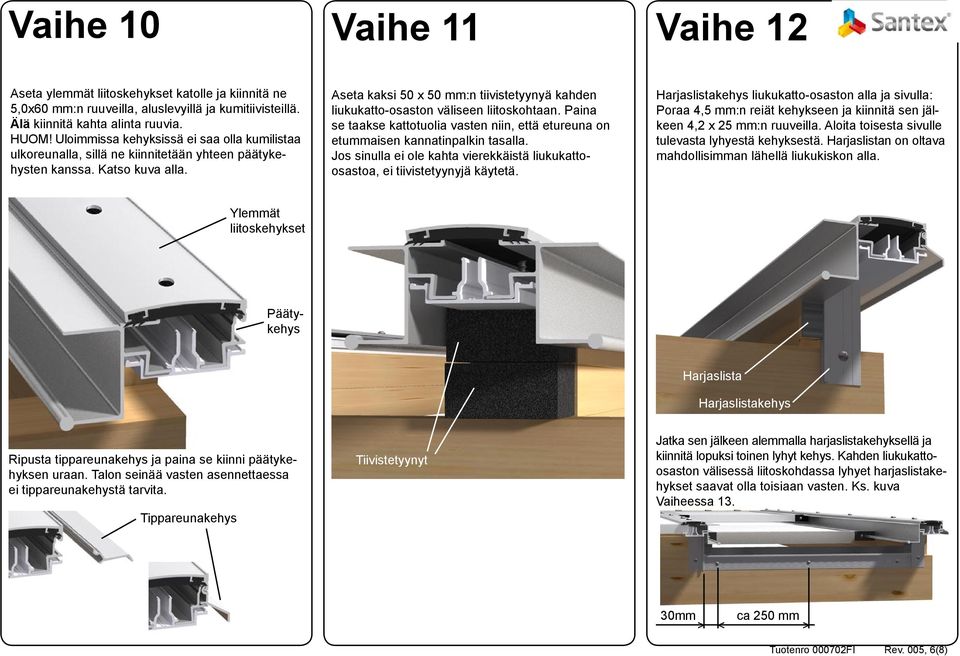 Vaihe 10

Aseta ylemmät liitoskehykset katolle ja kiinnitä ne 5,0x60 mm:n ruuveilla, aluslevyillä ja kumitiivisteillä. Älä kiinnitä kahta alinta ruuvia.
HUOM! Uloimmissa kehyksissä ei saa olla kumilistaa ulkoreunalla, sillä ne kiinnitetään yhteen päätykehysten kanssa. Katso kuva alla.

Ylemmät liitoskehykset

Päätykehys

Ripusta tippareunakehys ja paina se kiinni päätykehyksen uraan. Talon seinää vasten asennettaessa ei tippareunakehystä tarvita.

Tippareunakehys

Vaihe 11

Aseta kaksi 50 x 50 mm:n tiivistetyynyä kahden liukukatto-osaston väliseen liitoskohtaan. Paina se taakse kattotuolia vasten niin, että etureuna on etummaisen kannatinpalkin tasalla.
Jos sinulla ei ole kahta vierekkäistä liukukatto-osastoa, ei tiivistetyynyjä käytetä.

Tiivistetyynyt

Vaihe 12

Santex

Harjaslistakehys liukukatto-osaston alla ja sivulla: Poraa 4,5 mm:n reiät kehykseen ja kiinnitä sen jälkeen 4,2 x 25 mm:n ruuveilla. Aloita toisesta sivulle tulevasta lyhyestä kehyksestä. Harjaslistan on oltava mahdollisimman lähellä liukukiskon alla.

Harjaslista

Harjaslistakehys

Jatka sen jälkeen alemmalla harjaslistakehyksellä ja kiinnitä lopuksi toinen lyhyt kehys. Kahden liukukatto-osaston välisessä liitoskohdassa lyhyet harjaslistakehykset saavat olla toisiaan vasten. Ks. kuva Vaiheessa 13.

30mm

ca 250 mm

Tuotenro 000702FI Rev. 005, 6(8)