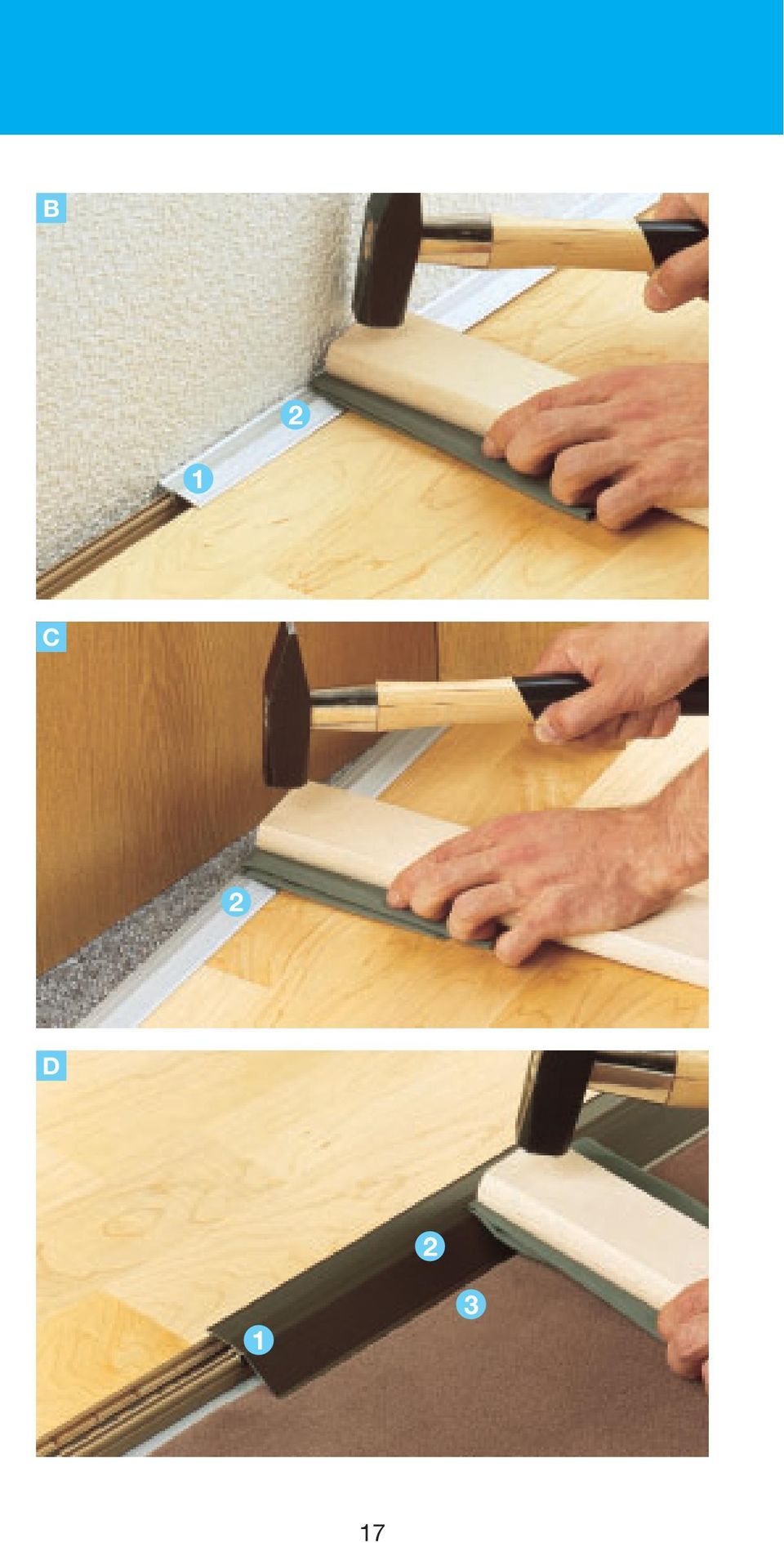 B

2

1

C

2

D

2

3

1

17