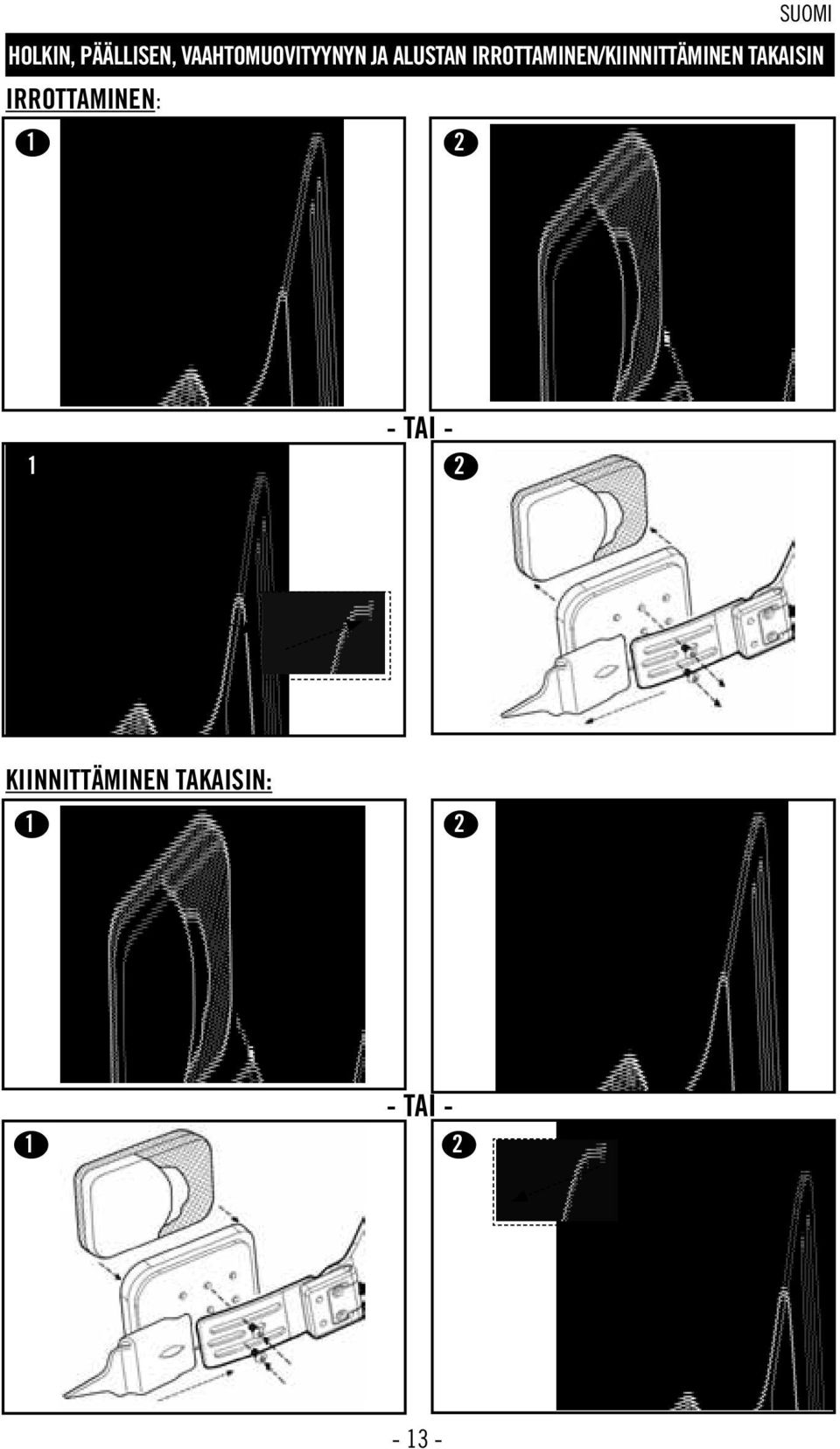 SUOMI

HOLKIN, PÄÄLLISEN, VAAHTOMUOVITYYNYN JA ALUSTAN IRROTTAMINEN/KIINNITTÄMINEN TAKAISIN

IRROTTAMINEN:

1

2

- TAI -

1

2

KIINNITTÄMINEN TAKAISIN:

1

2

- TAI -

1

2

- 13 -