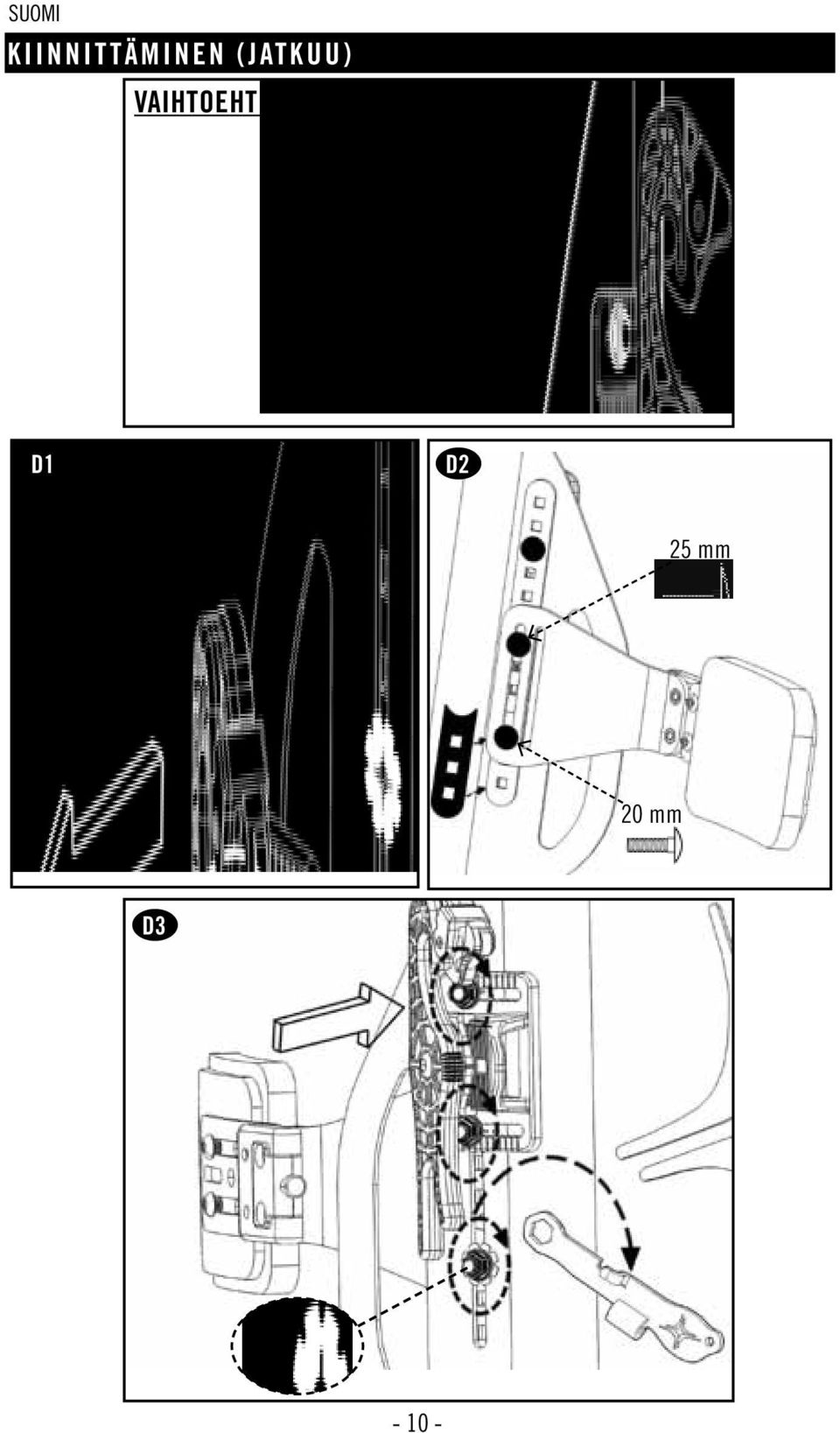 SUOMI

KIINNITTÄMINEN (JATKUU)

VAIHTOEHT

D1

D2

25 mm

20 mm

D3

- 10 -