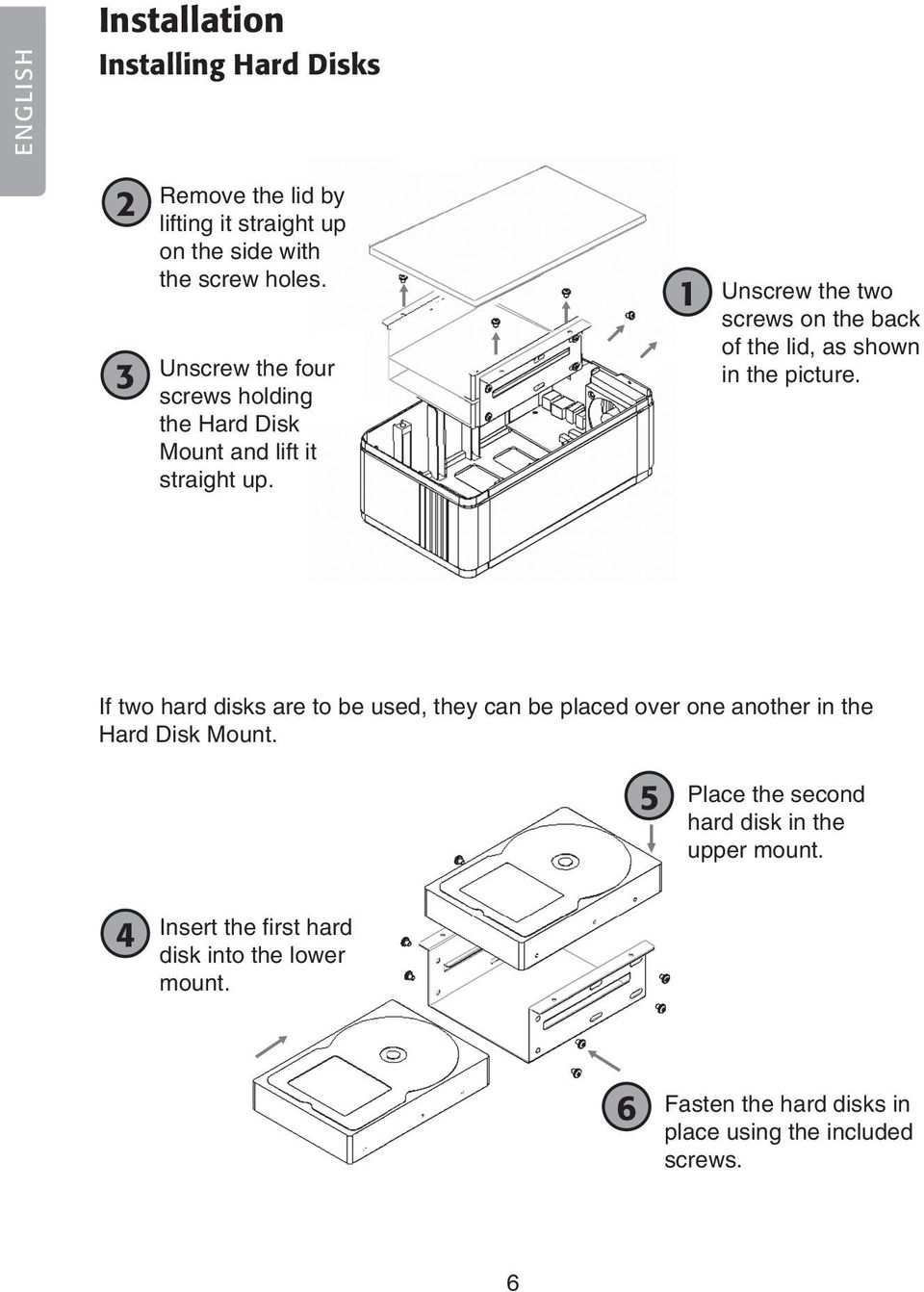 ENGLISH

Installation
Installing Hard Disks

2 Remove the lid by lifting it straight up on the side with the screw holes.

3 Unscrew the four screws holding the Hard Disk Mount and lift it straight up.

1 Unscrew the two screws on the back of the lid, as shown in the picture.

If two hard disks are to be used, they can be placed over one another in the Hard Disk Mount.

5 Place the second hard disk in the upper mount.

4 Insert the first hard disk into the lower mount.

6 Fasten the hard disks in place using the included screws.

6