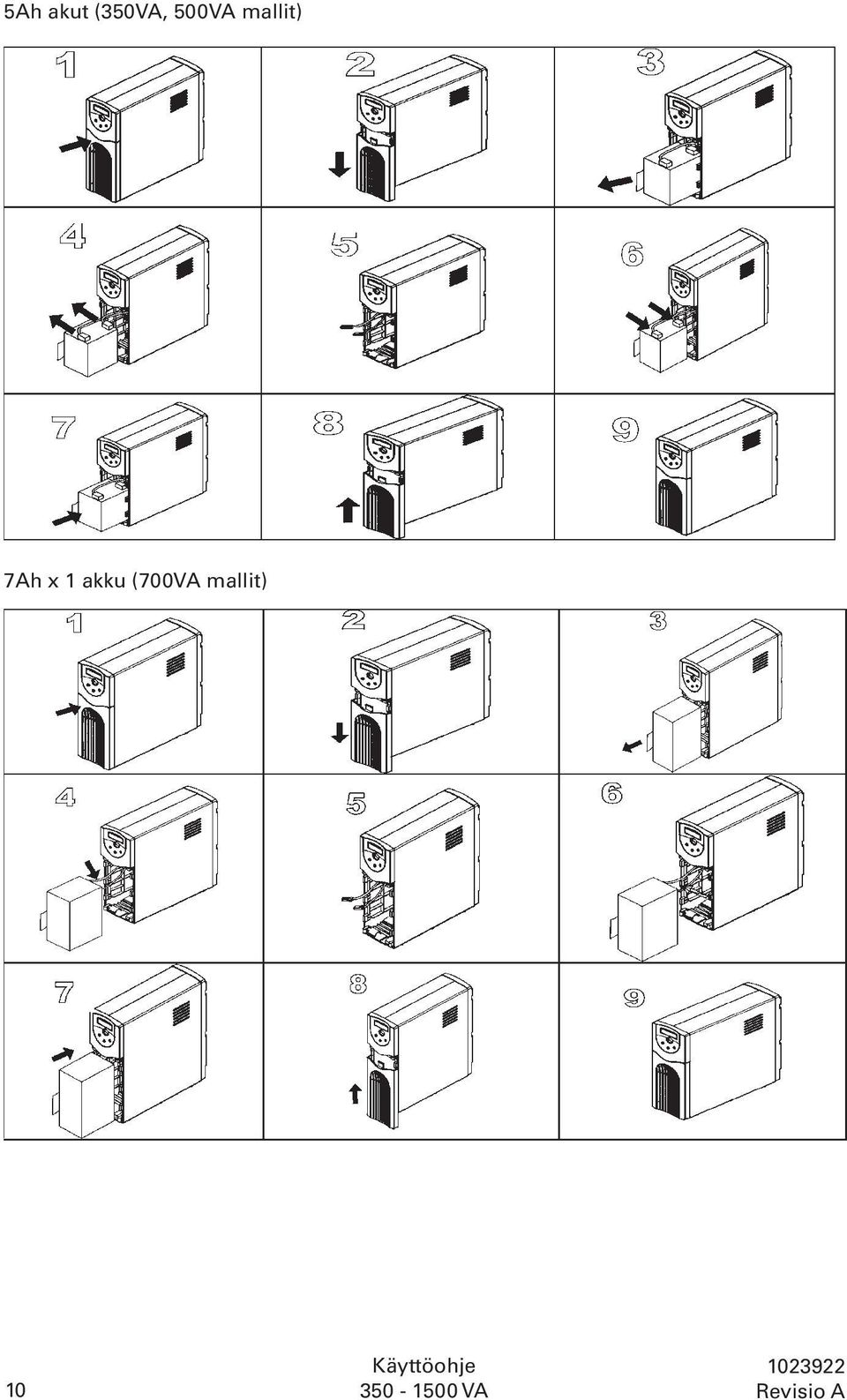 5Ah akut (350VA, 500VA mallit)

1
2
3
4
5
6
7
8
9

7Ah x 1 akku (700VA mallit)

1
2
3
4
5
6
7
8
9

10

Käyttöohje
350 - 1500 VA

1023922
Revisio A