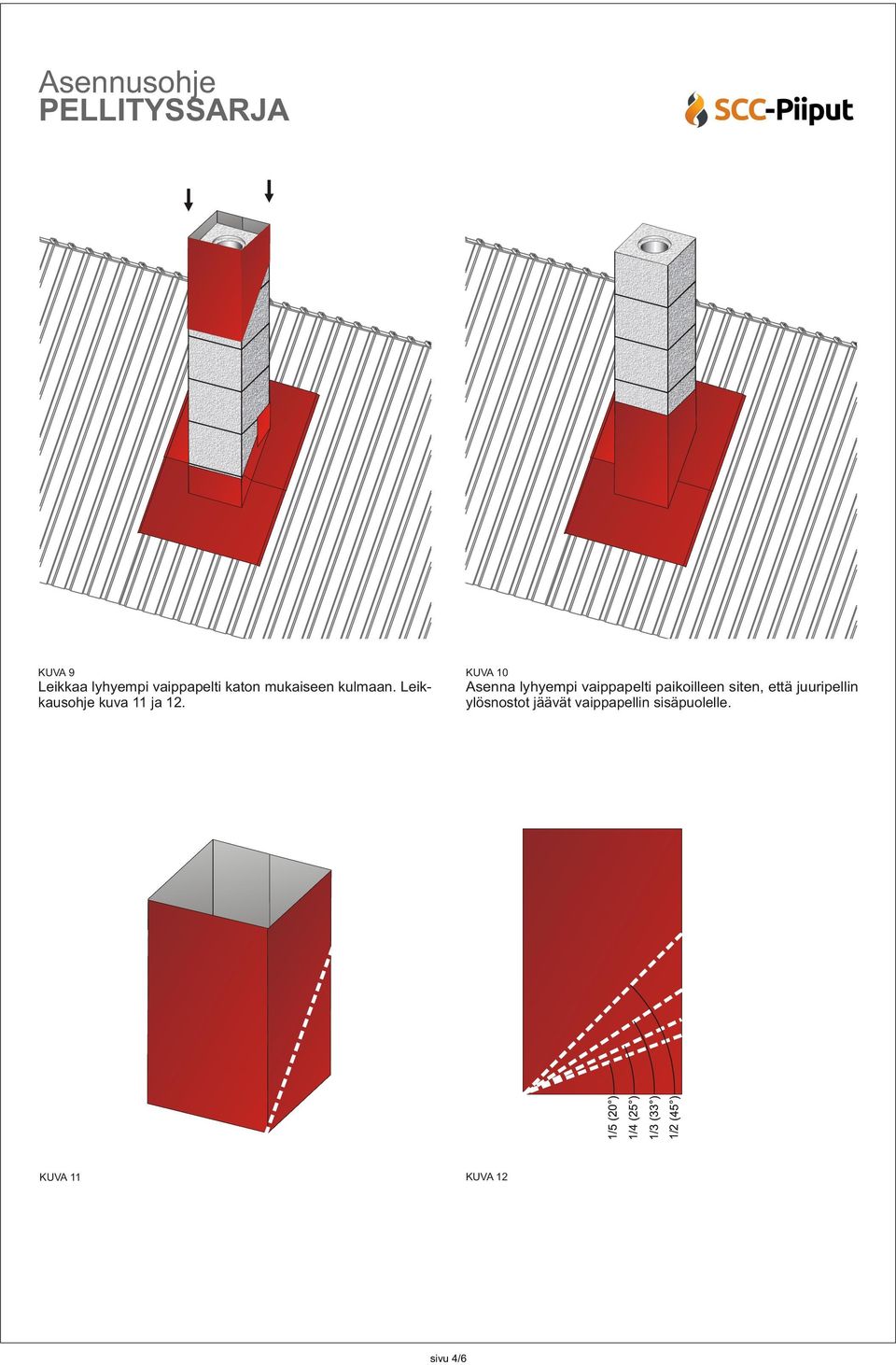 Asennusohje
PELLITYSSARJA

SCC-Piiput

KUVA 9
Leikkaa lyhyempi vaippapelti katon mukaiseen kulmaan. Leikkausohje kuva 11 ja 12.

KUVA 10
Asenna lyhyempi vaippapelti paikoilleen siten, että juuripellin ylösnostot jäävät vaippapellin sisäpuolelle.

1/5 (20°)
1/4 (25°)
1/3 (33°)
1/2 (45°)

KUVA 11

KUVA 12

sivu 4/6