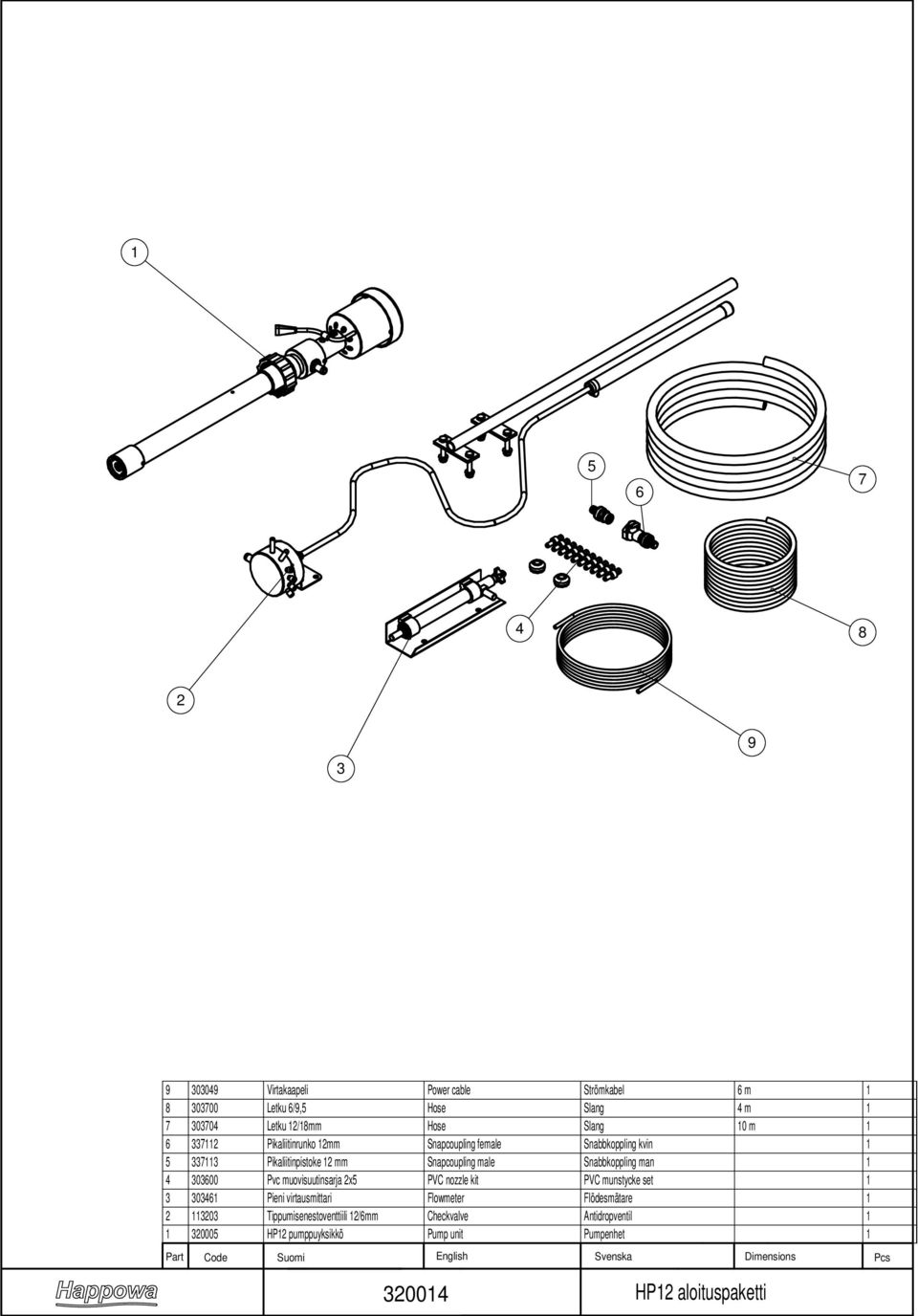 1

5

6

7

4

8

2

9

3

| 9 | 303049 | Virtakaapeli | Power cable | Strömkabel | 6 m | 1 |
|---|---|---|---|---|---|---|
| 8 | 303700 | Letku 6/9,5 | Hose | Slang | 4 m | 1 |
| 7 | 303704 | Letku 12/18mm | Hose | Slang | 10 m | 1 |
| 6 | 337112 | Pikaliitinrunko 12mm | Snapcoupling female | Snabbkoppling kvin | | 1 |
| 5 | 337113 | Pikaliitinpistoke 12 mm | Snapcoupling male | Snabbkoppling man | | 1 |
| 4 | 303600 | Pvc muovisuutinsarja 2x5 | PVC nozzle kit | PVC munstycke set | | 1 |
| 3 | 303461 | Pieni virtausmittari | Flowmeter | Flödesmätare | | 1 |
| 2 | 113203 | Tippumisenestoventtiili 12/6mm | Checkvalve | Antidropventil | | 1 |
| 1 | 320005 | HP12 pumppuyksikkö | Pump unit | Pumpenhet | | 1 |
| Part | Code | Suomi | English | Svenska | Dimensions | Pcs |

Happowa

320014

HP12 aloituspaketti