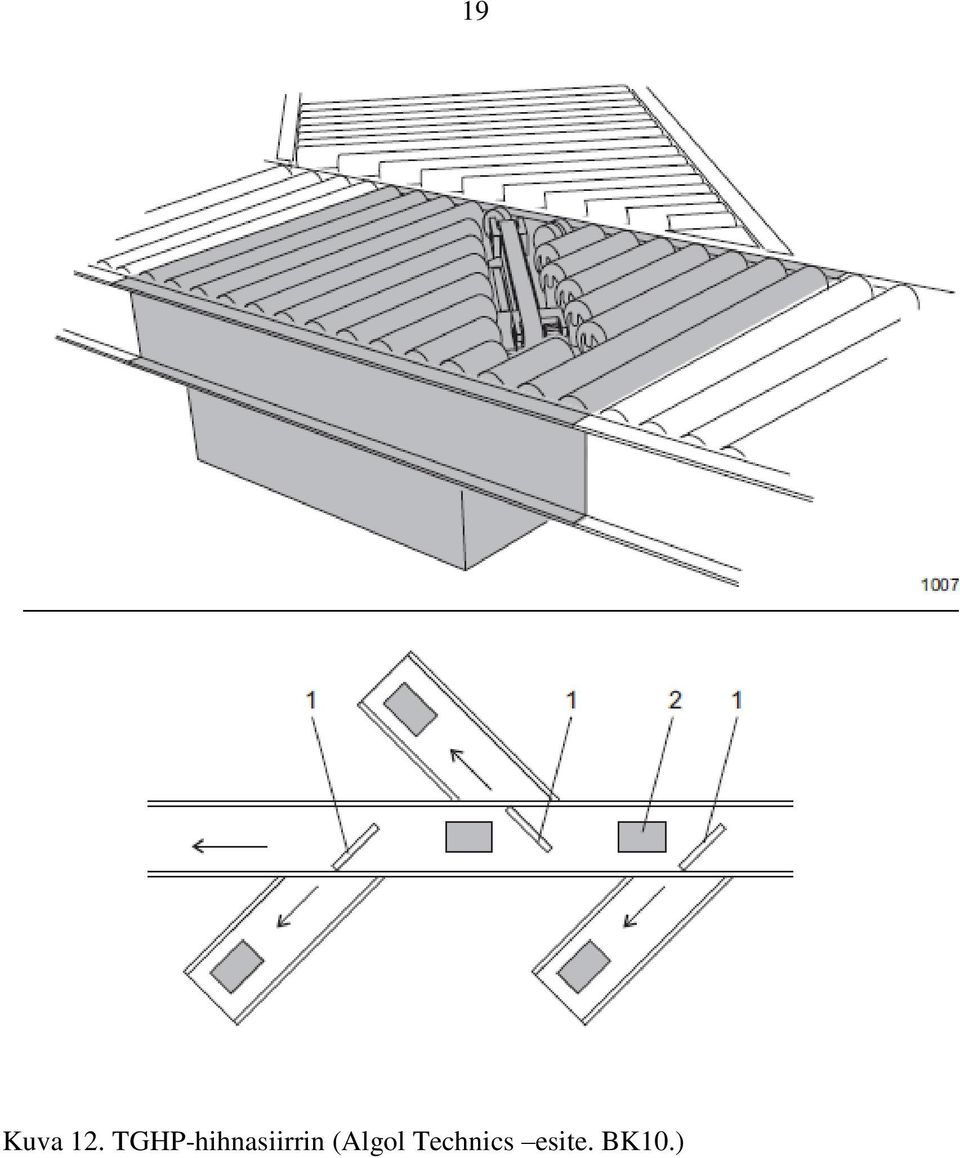 19

1007

1

1

2

1

Kuva 12. TGHP-hihnasiirrin (Algol Technics –esite. BK10.)