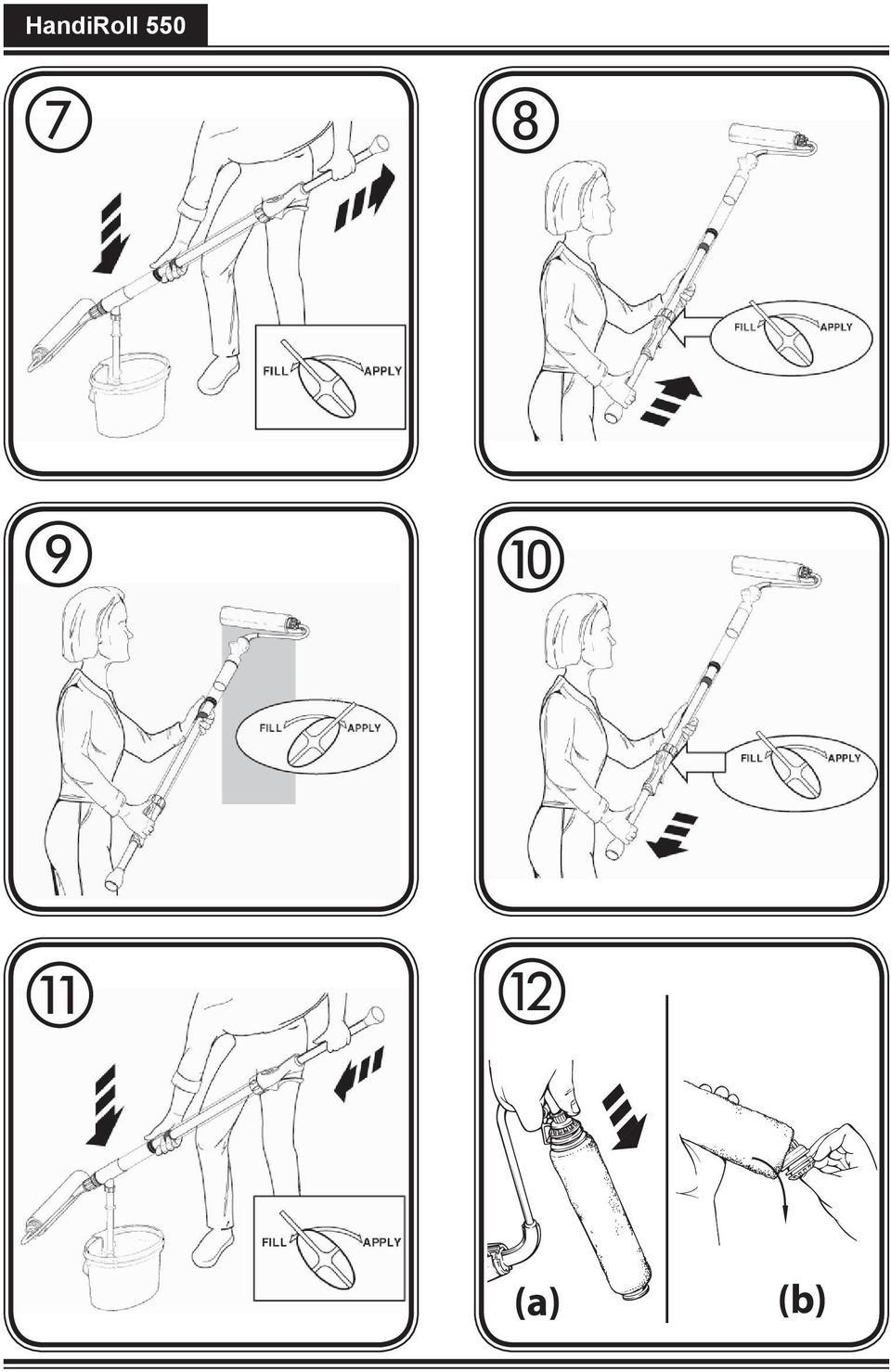 HandiRoll 550

7

FILL APPLY

8

FILL APPLY

9

FILL APPLY

10

FILL APPLY

11

FILL APPLY

12

(a)

(b)