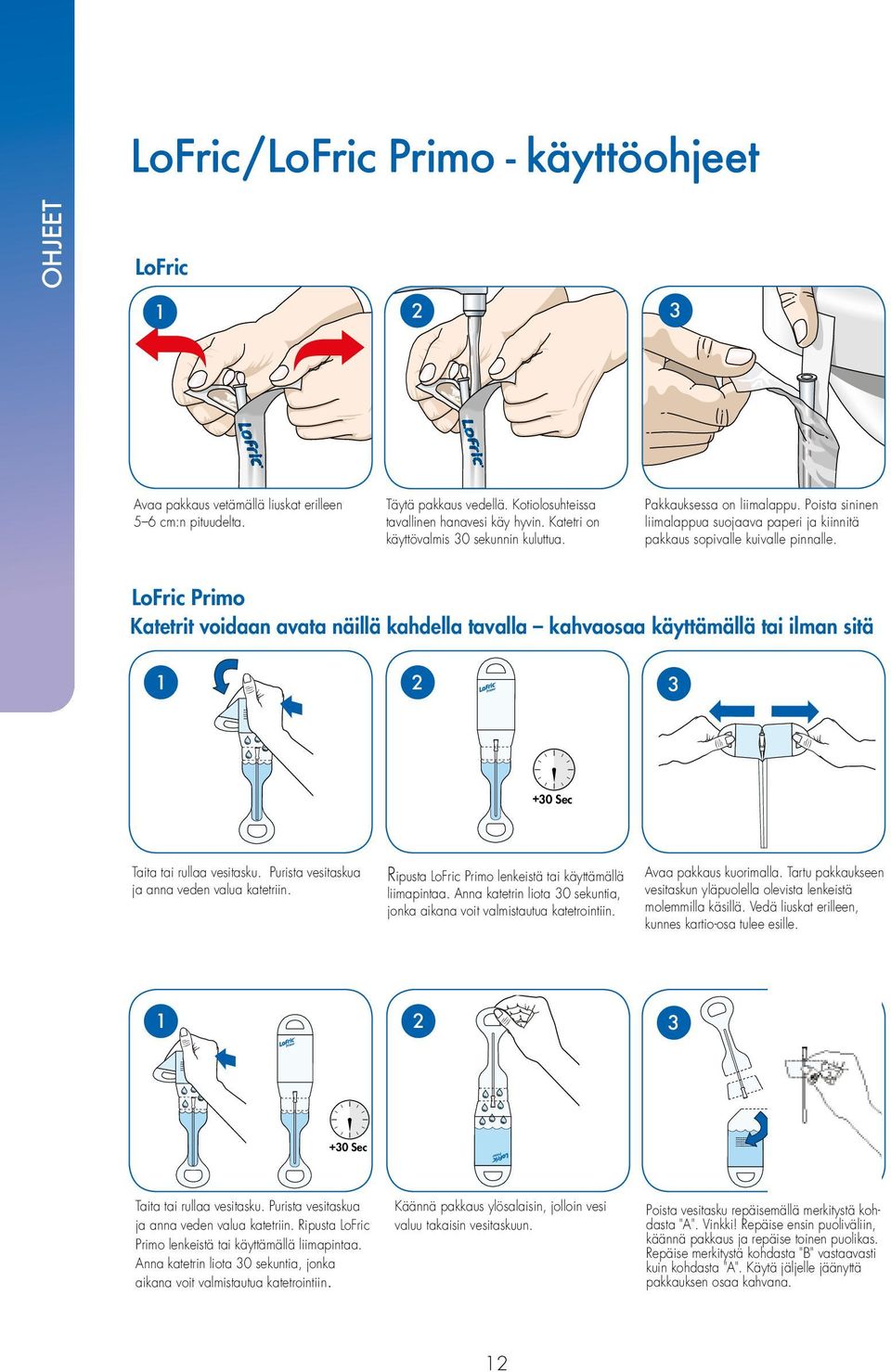 OHJEET

LoFric/LoFric Primo - käyttöohjeet

LoFric

1

LoFric

Avaa pakkaus vetämällä liuskat erilleen 5–6 cm:n pituudelta.

2

LoFric

Täytä pakkaus vedellä. Kotiolosuhteissa tavallinen hanavesi käy hyvin. Katetri on käyttövalmis 30 sekunnin kuluttua.

3

Pakkauksessa on liimalappu. Poista sininen liimalappua suojaava paperi ja kiinnitä pakkaus sopivalle kuivalle pinnalle.

LoFric Primo
Katetrit voidaan avata näillä kahdella tavalla – kahvaosaa käyttämällä tai ilman sitä

1

Taita tai rullaa vesitasku. Purista vesitaskua ja anna veden valua katetriin.

2

LoFric

+30 Sec

Ripusta LoFric Primo lenkeistä tai käyttämällä liimapintaa. Anna katetrin liota 30 sekuntia, jonka aikana voit valmistautua katetrointiin.

3

Avaa pakkaus kuorimalla. Tartu pakkaukseen vesitaskun yläpuolella olevista lenkeistä molemmilla käsillä. Vedä liuskat erilleen, kunnes kartio-osa tulee esille.

1

LoFric

+30 Sec

Taita tai rullaa vesitasku. Purista vesitaskua ja anna veden valua katetriin. Ripusta LoFric Primo lenkeistä tai käyttämällä liimapintaa. Anna katetrin liota 30 sekuntia, jonka aikana voit valmistautua katetrointiin.

2

LoFric

Käännä pakkaus ylösalaisin, jolloin vesi valuu takaisin vesitaskuun.

3

Poista vesitasku repäisemällä merkitystä kohdasta "A". Vinkki! Repäise ensin puoliväliin, käännä pakkaus ja repäise toinen puolikas. Repäise merkitystä kohdasta "B" vastaavasti kuin kohdasta "A". Käytä jäljelle jäänyttä pakkauksen osaa kahvana.

12