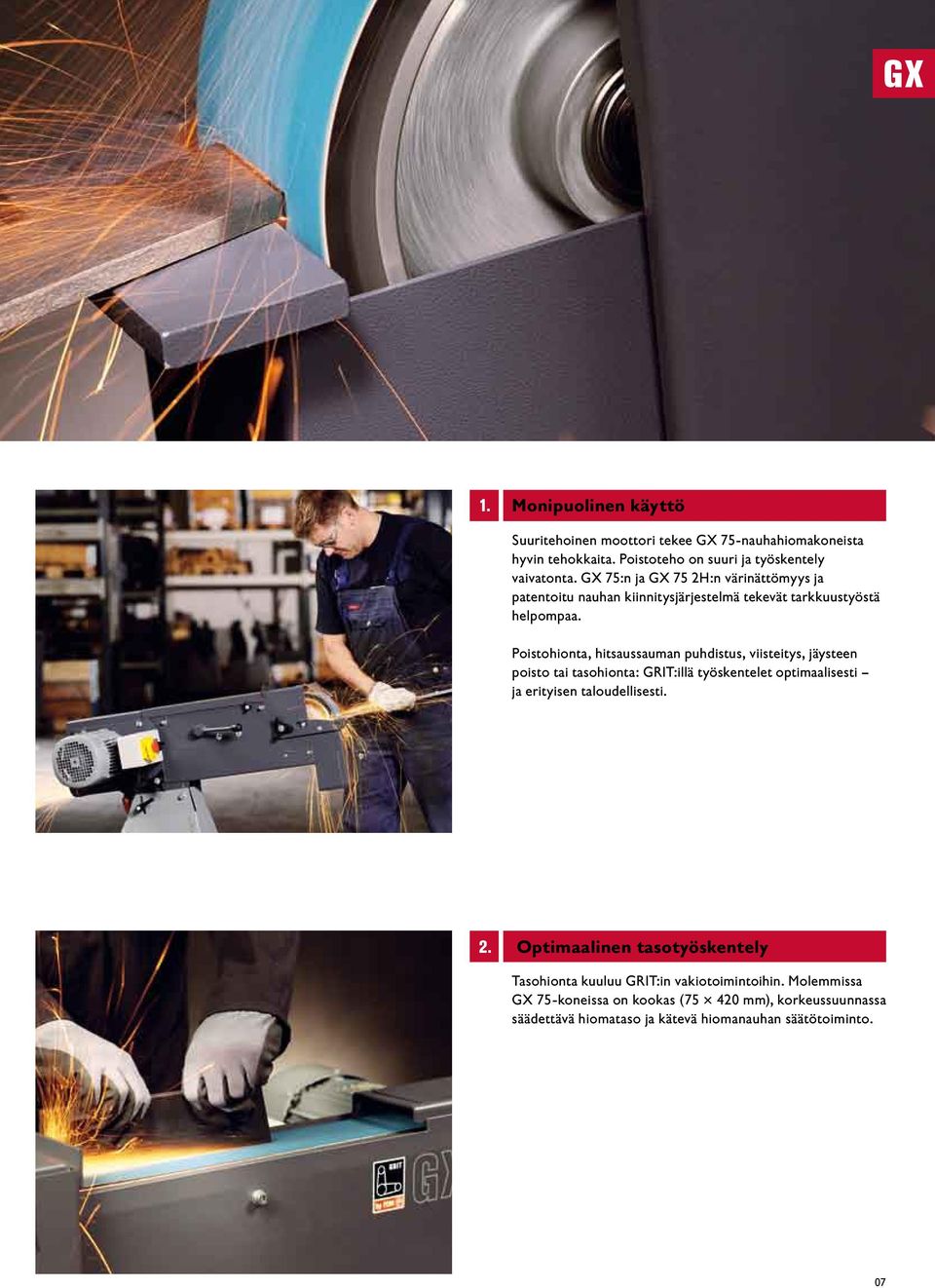 GX

1. Monipuolinen käyttö

Suuritehoinen moottori tekee GX 75-nauhahiomakoneista hyvin tehokkaita. Poistoteho on suuri ja työskentely vaivatonta. GX 75:n ja GX 75 2H:n värinättömyys ja patentoitu nauhan kiinnitysjärjestelmä tekevät tarkkuustyöstä helpompaa.

Poistohionta, hitsaussauman puhdistus, viisteitys, jäysteen poisto tai tasohionta: GRIT:illä työskentelet optimaalisesti – ja erityisen taloudellisesti.

2. Optimaalinen tasotyöskentely

Tasohionta kuuluu GRIT:in vakiotoimintoihin. Molemmissa GX 75-koneissa on kookas (75 × 420 mm), korkeussuunnassa säädettävä hiomataso ja kätevä hiomanauhan säätötoiminto.

GRIT

GX

07