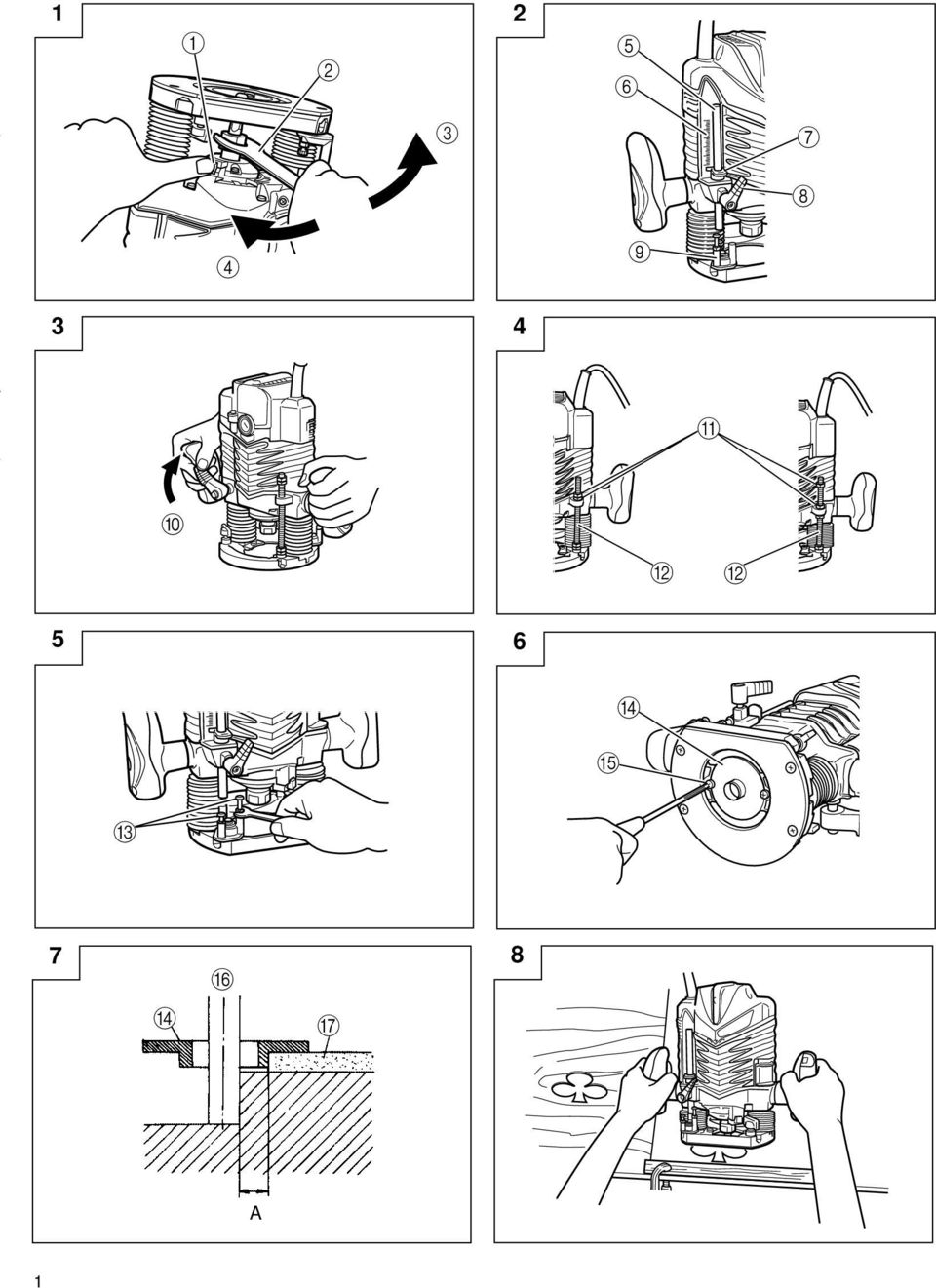 1

①

②

③

④

2

⑤

⑥

⑦

⑧

⑨

3

⑩

4

⑪

⑫

⑫

5

⑬

6

⑭

⑮

7

⑯

⑭

⑰

A

8

1