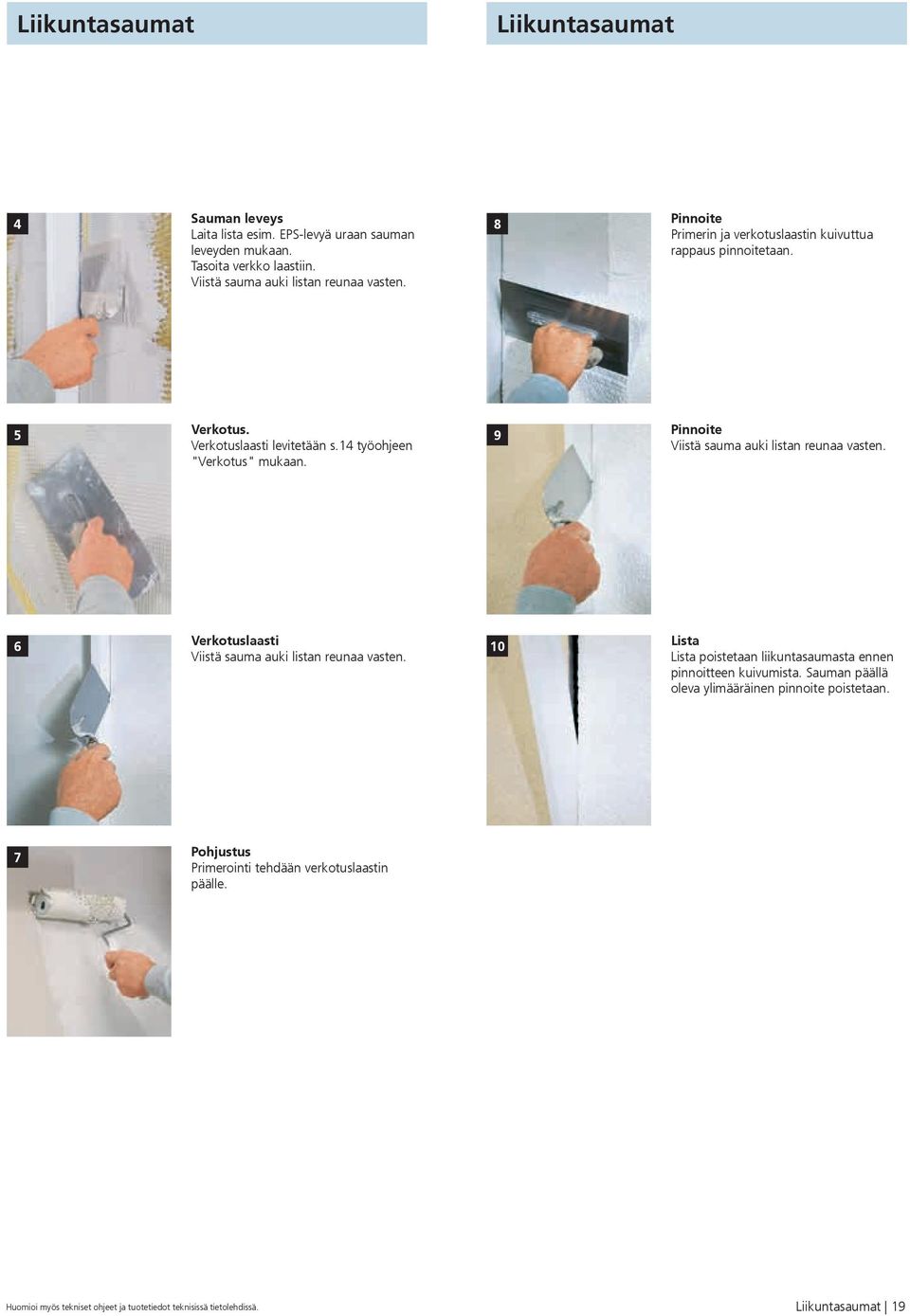 Liikuntasaumat

4

Sauman leveys
Laita lista esim. EPS-levyä uraan sauman leveyden mukaan.
Tasoita verkko laastiin.
Viistä sauma auki listan reunaa vasten.

5

Verkotus.
Verkotuslaasti levitetään s.14 työohjeen "Verkotus" mukaan.

6

Verkotuslaasti
Viistä sauma auki listan reunaa vasten.

7

Pohjustus
Primerointi tehdään verkotuslaastin päälle.

Liikuntasaumat

8

Pinnoite
Primerin ja verkotuslaastin kuivuttua rappaus pinnoitetaan.

9

Pinnoite
Viistä sauma auki listan reunaa vasten.

10

Lista
Lista poistetaan liikuntasaumasta ennen pinnoitteen kuivumista. Sauman päällä oleva ylimääräinen pinnoite poistetaan.

Huomioi myös tekniset ohjeet ja tuotetiedot teknisissä tietolehdissä.

Liikuntasaumat | 19