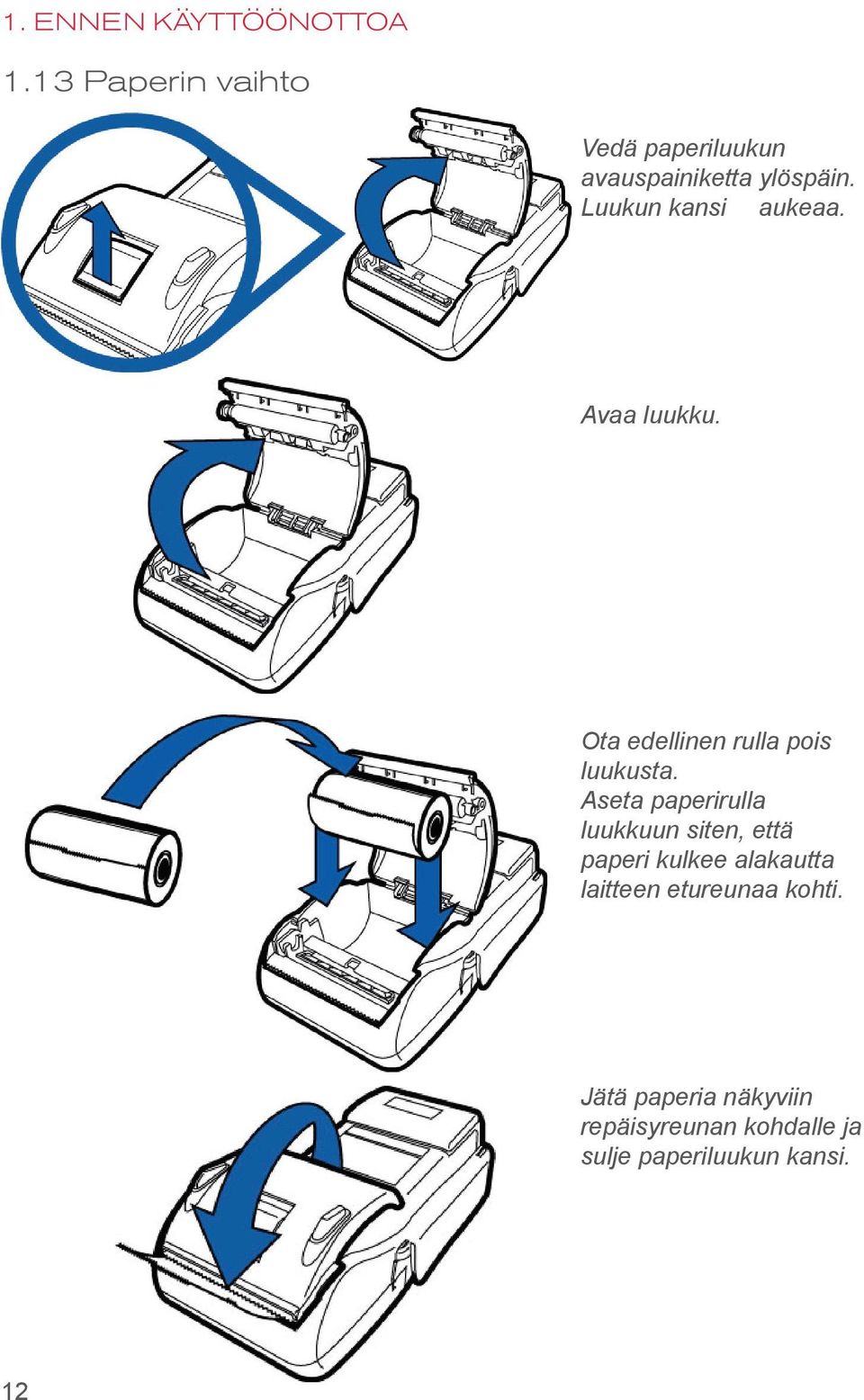 1. ENNEN KÄYTTÖÖNOTTOA

1.13 Paperin vaihto

Vedä paperiluukun avauspainiketta ylöspäin. Luukun kansi aukeaa.

Avaa luukku.

Ota edellinen rulla pois luukusta.
Aseta paperirulla luukkuun siten, että paperi kulkee alakautta laitteen etureunaa kohti.

Jätä paperia näkyviin repäisyreunan kohdalle ja sulje paperiluukun kansi.

12