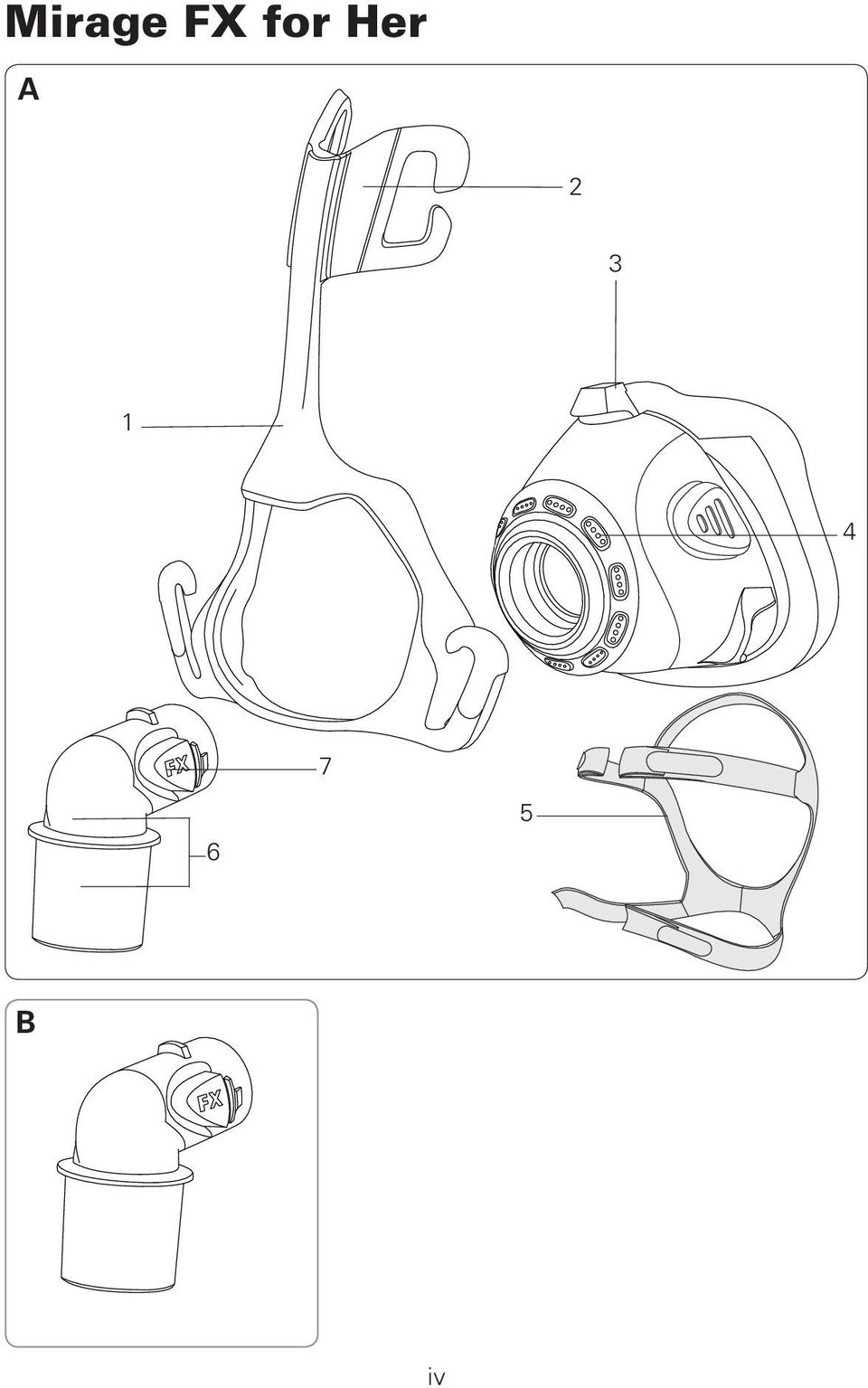 Mirage FX for Her

A

2

3

1

4

FX

7

5

6

B

FX

iv