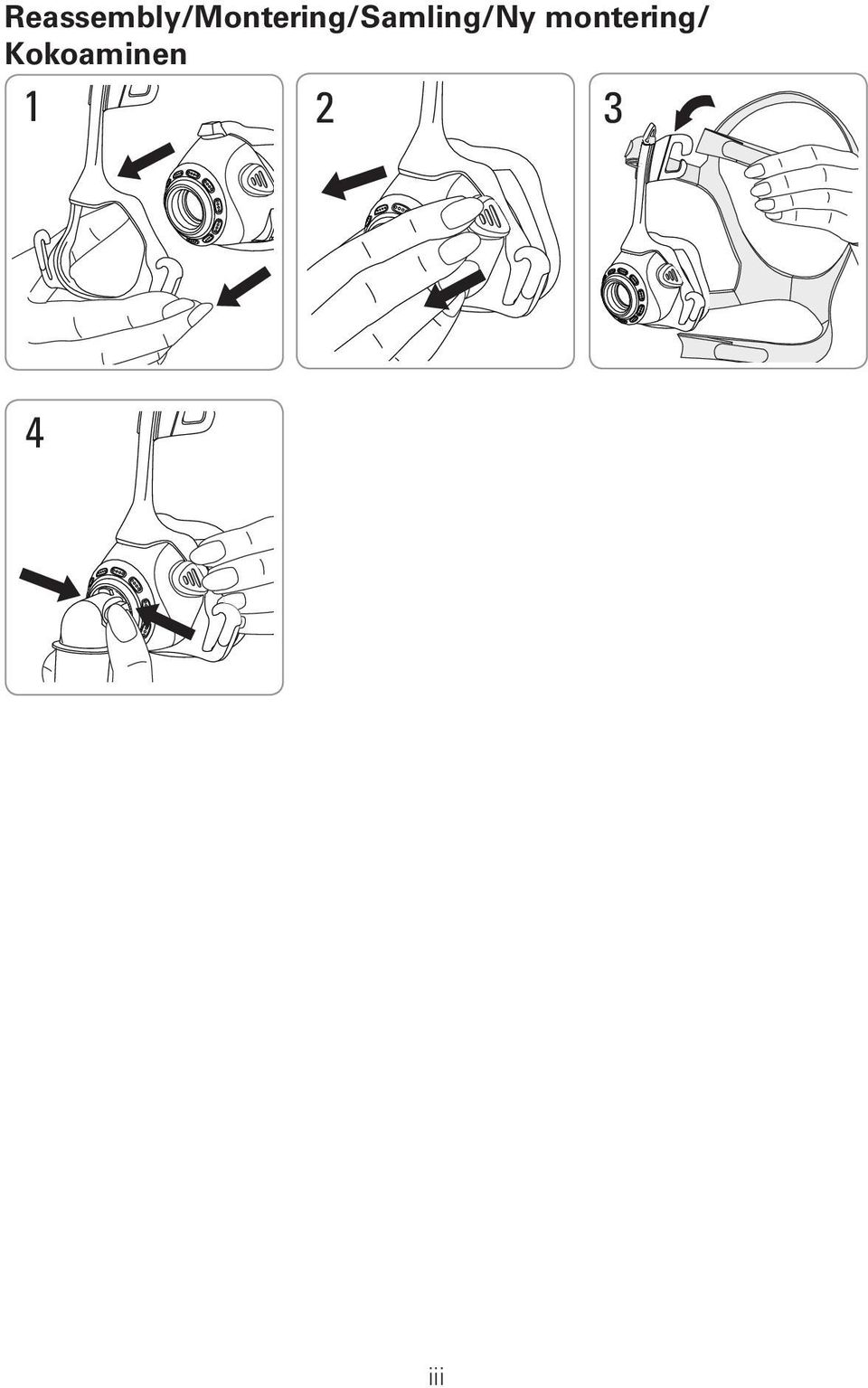 Reassembly/Montering/Samling/Ny montering/ Kokoaminen

1

2

3

4

iii