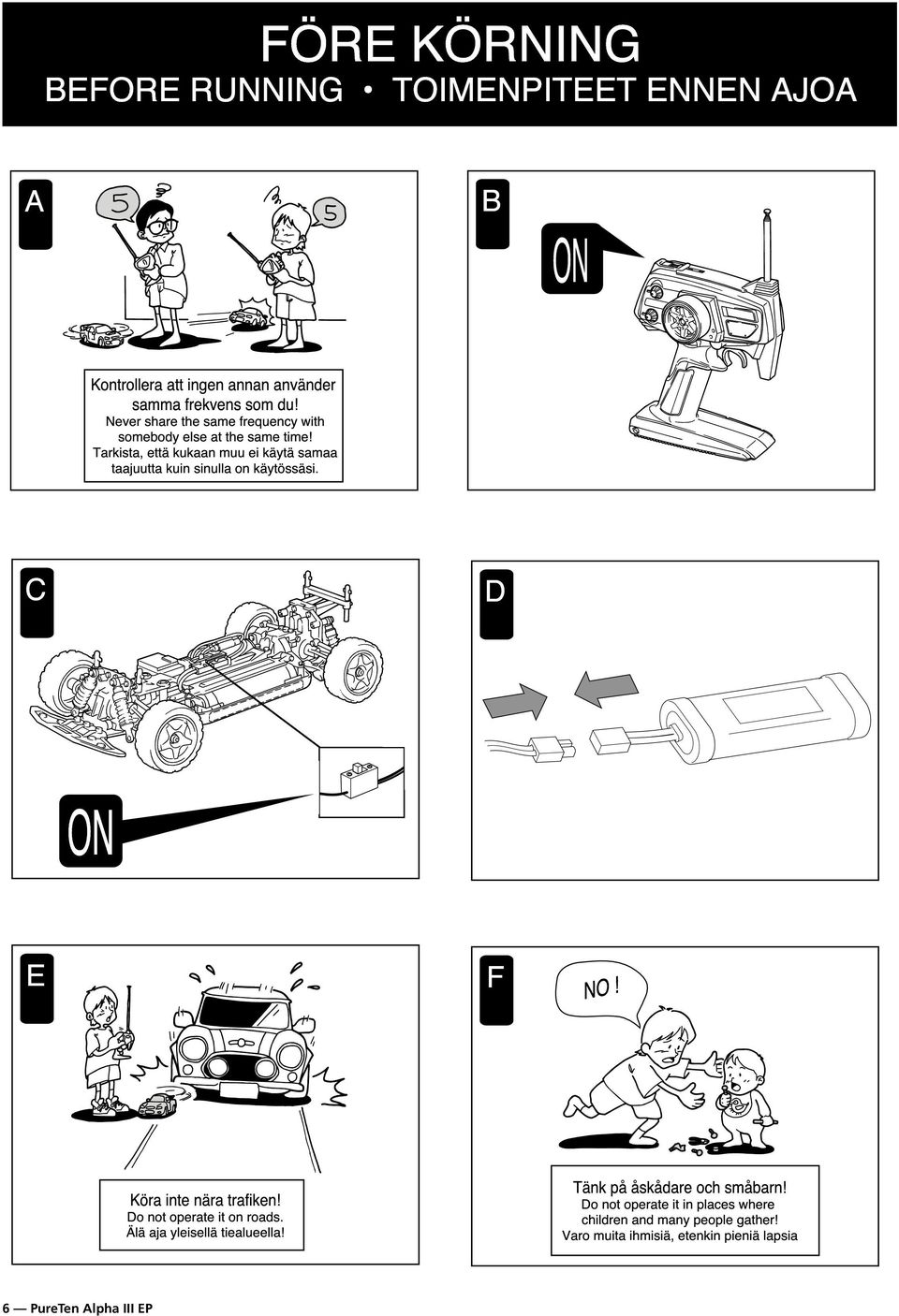 FÖRE KÖRNING
BEFORE RUNNING • TOIMENPITEET ENNEN AJOA

A

5

5

Kontrollera att ingen annan använder samma frekvens som du!
Never share the same frequency with somebody else at the same time!
Tarkista, että kukaan muu ei käytä samaa taajuutta kuin sinulla on käytössäsi.

B

ON

C

ON

D

E

Köra inte nära trafiken!
Do not operate it on roads.
Älä aja yleisellä tiealueella!

F

NO!

Tänk på åskådare och småbarn!
Do not operate it in places where children and many people gather!
Varo muita ihmisiä, etenkin pieniä lapsia

6 — PureTen Alpha III EP