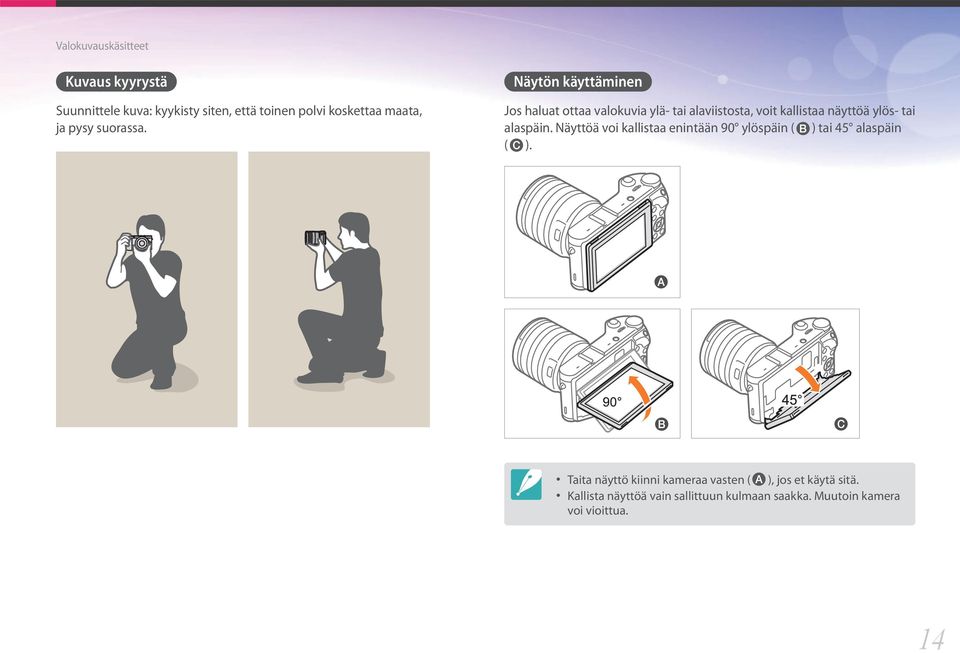 Valokuvauskäsitteet

Kuvaus kyyrystä

Suunnittele kuva: kyykisty siten, että toinen polvi koskettaa maata, ja pysy suorassa.

Näytön käyttäminen

Jos haluat ottaa valokuvia ylä- tai alaviistosta, voit kallistaa näyttöä ylös- tai alaspäin. Näyttöä voi kallistaa enintään 90° ylöspäin (B) tai 45° alaspäin (C).

A

90°

B

45°

C

• Taita näyttö kiinni kameraa vasten (A), jos et käytä sitä.
• Kallista näyttöä vain sallittuun kulmaan saakka. Muutoin kamera voi vioittua.

14