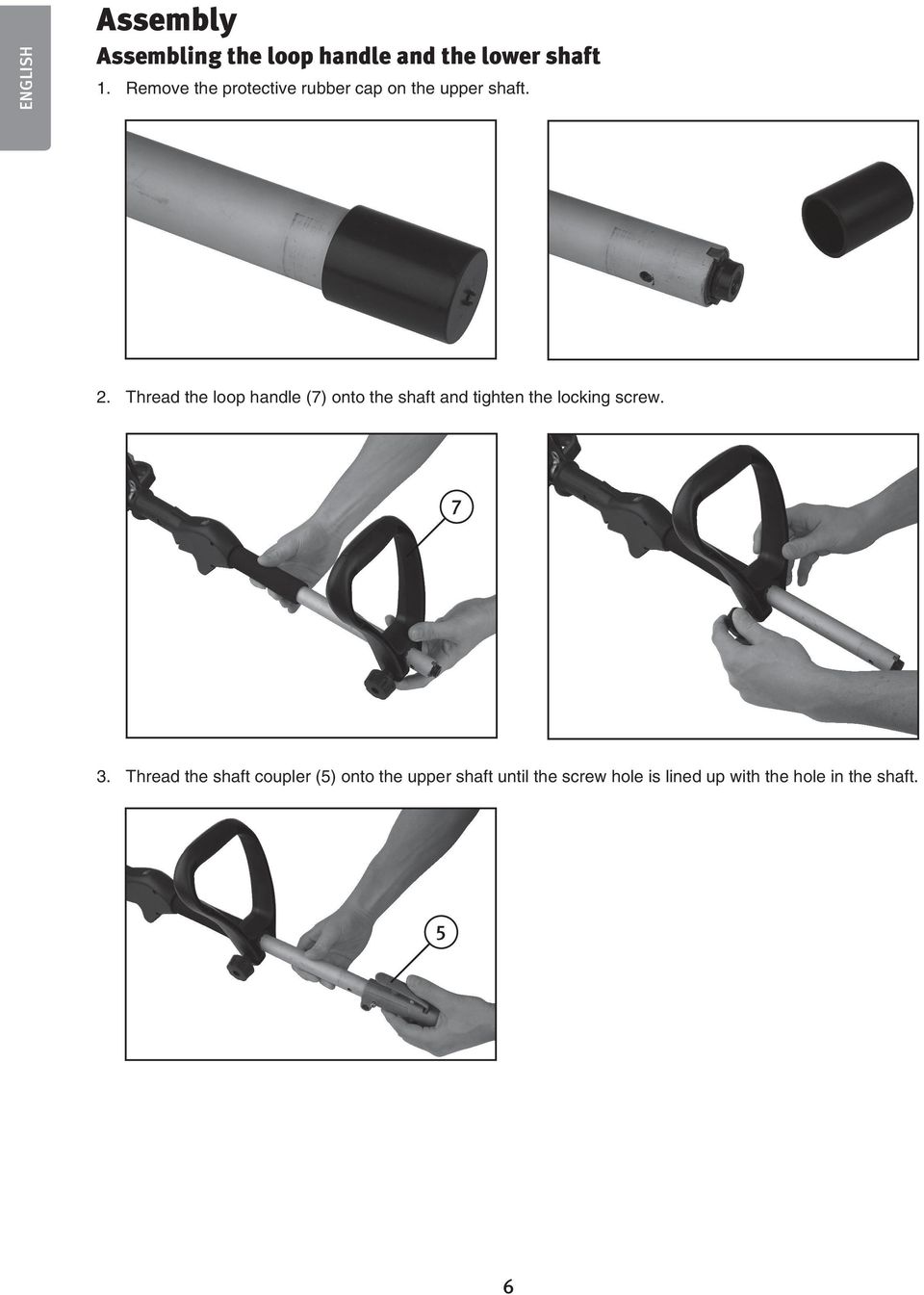 ENGLISH

Assembly

Assembling the loop handle and the lower shaft

1. Remove the protective rubber cap on the upper shaft.

2. Thread the loop handle (7) onto the shaft and tighten the locking screw.

7

3. Thread the shaft coupler (5) onto the upper shaft until the screw hole is lined up with the hole in the shaft.

5

6