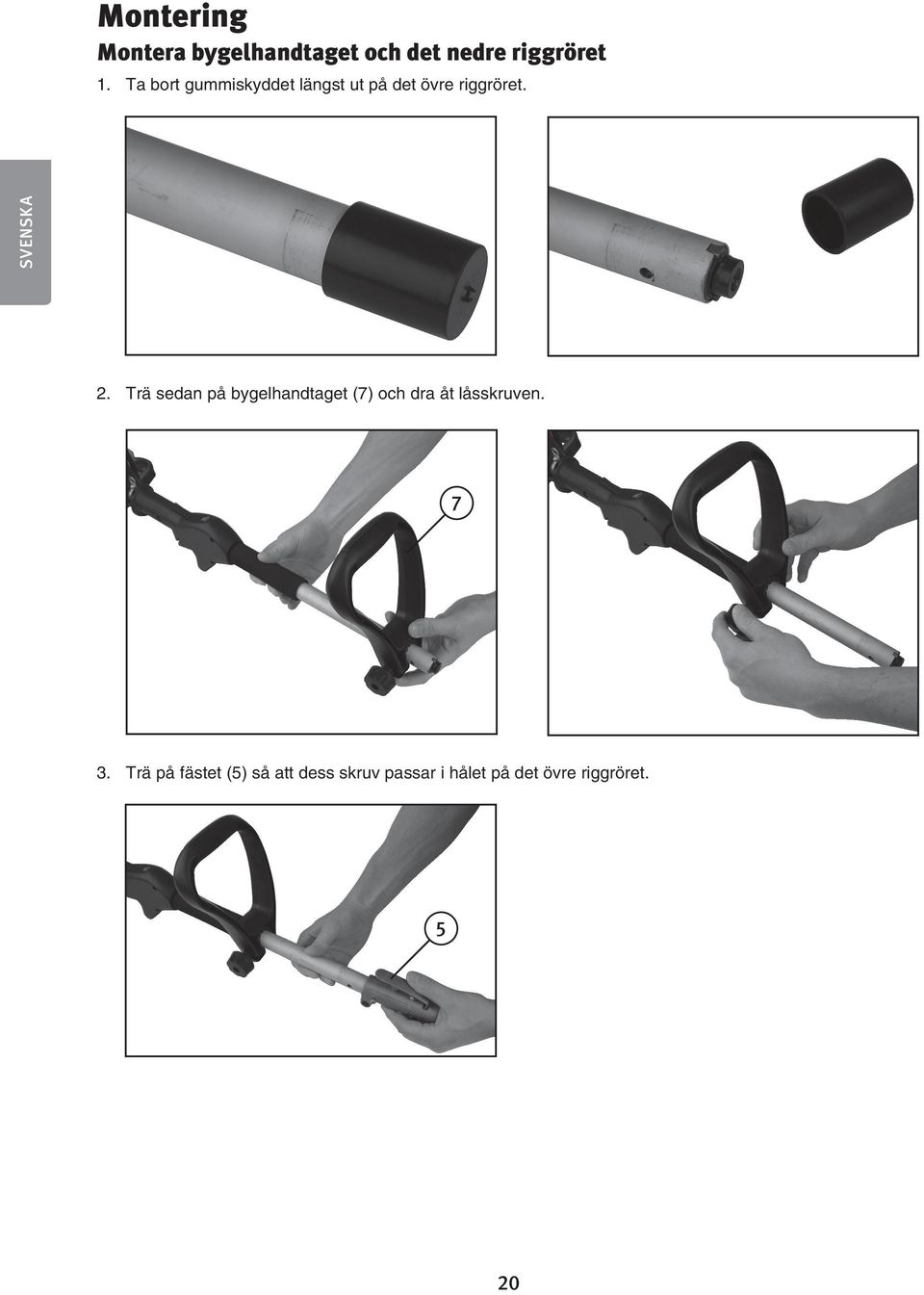 Montering

Montera bygelhandtaget och det nedre riggröret

1. Ta bort gummiskyddet längst ut på det övre riggröret.

SVENSKA

2. Trä sedan på bygelhandtaget (7) och dra åt låsskruven.

7

3. Trä på fästet (5) så att dess skruv passar i hålet på det övre riggröret.

5

20