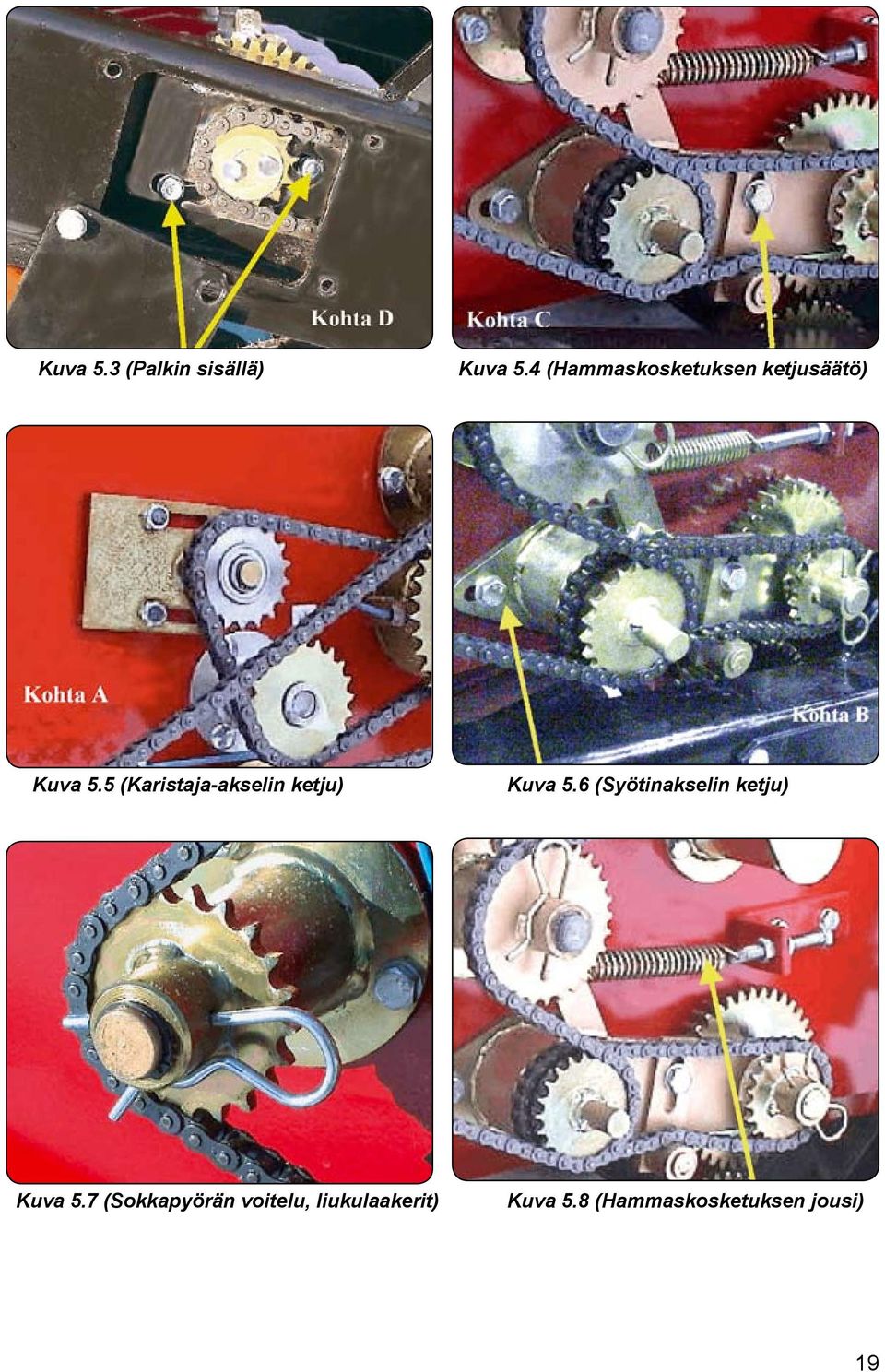 Kohta D

Kuva 5.3 (Palkin sisällä)

Kohta C

Kuva 5.4 (Hammaskosketuksen ketjusäätö)

Kohta A

Kuva 5.5 (Karistaja-akselin ketju)

Kohta B

Kuva 5.6 (Syötinakselin ketju)

Kuva 5.7 (Sokkapyörän voitelu, liukulaakerit)

Kuva 5.8 (Hammaskosketuksen jousi)

19