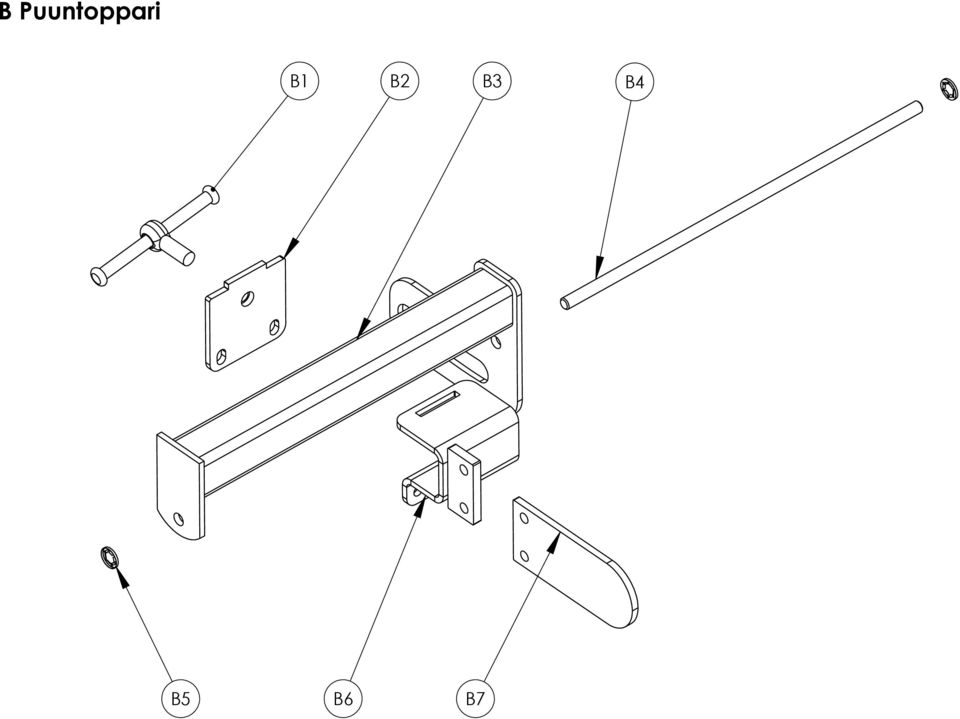 B Puuntoppari

B1
B2
B3
B4
B5
B6
B7