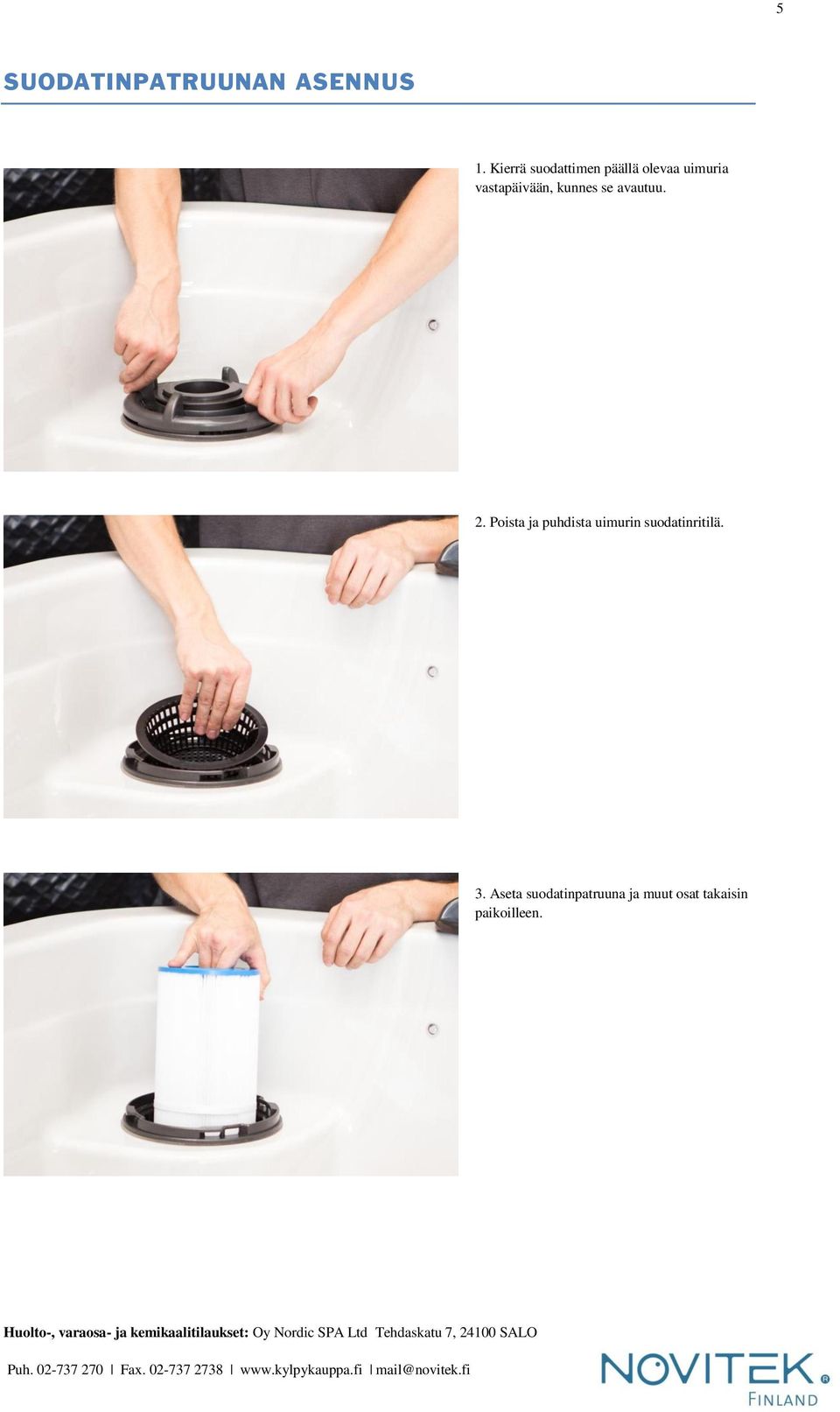 5

SUODATINPATRUUNAN ASENNUS

1. Kierrä suodattimen päällä olevaa uimuria vastapäivään, kunnes se avautuu.

2. Poista ja puhdista uimurin suodatinritilä.

3. Aseta suodatinpatruuna ja muut osat takaisin paikoilleen.

Huolto-, varaosa- ja kemikaalitilaukset: Oy Nordic SPA Ltd Tehdaskatu 7, 24100 SALO

Puh. 02-737 270 | Fax. 02-737 2738 | www.kylpykauppa.fi | mail@novitek.fi

NOVITEK®
FINLAND