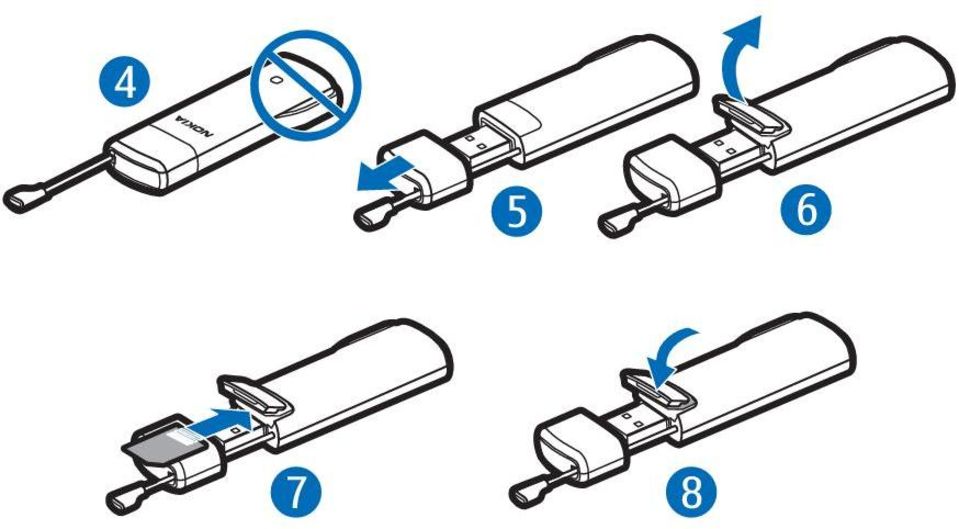 4

NOKIA

5

6

7

8