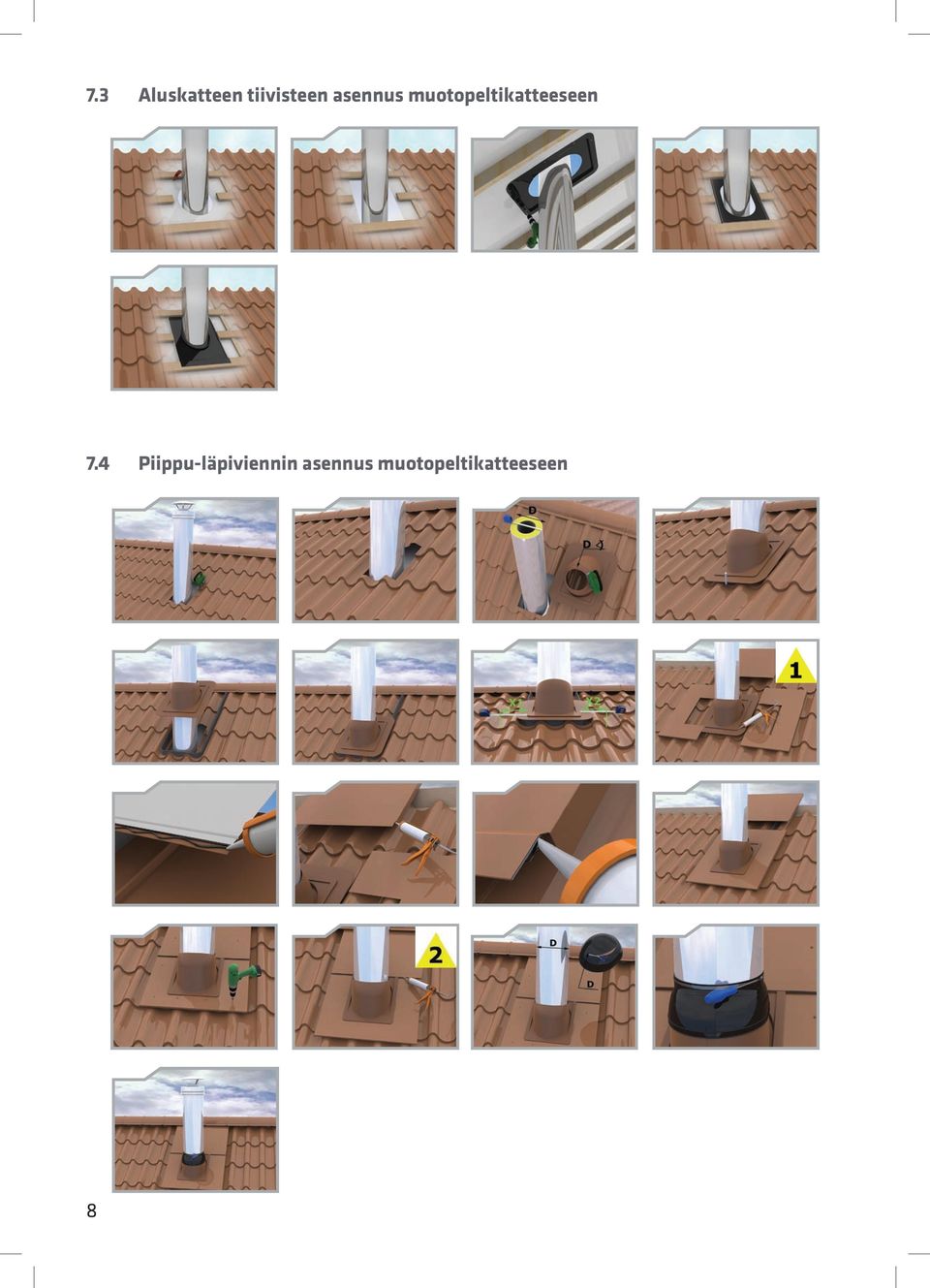 7.3 Aluskatteen tiivisteen asennus muotopeltikatteeseen

7.4 Piippu-läpiviennin asennus muotopeltikatteeseen

D

D

1

2

D

D

8