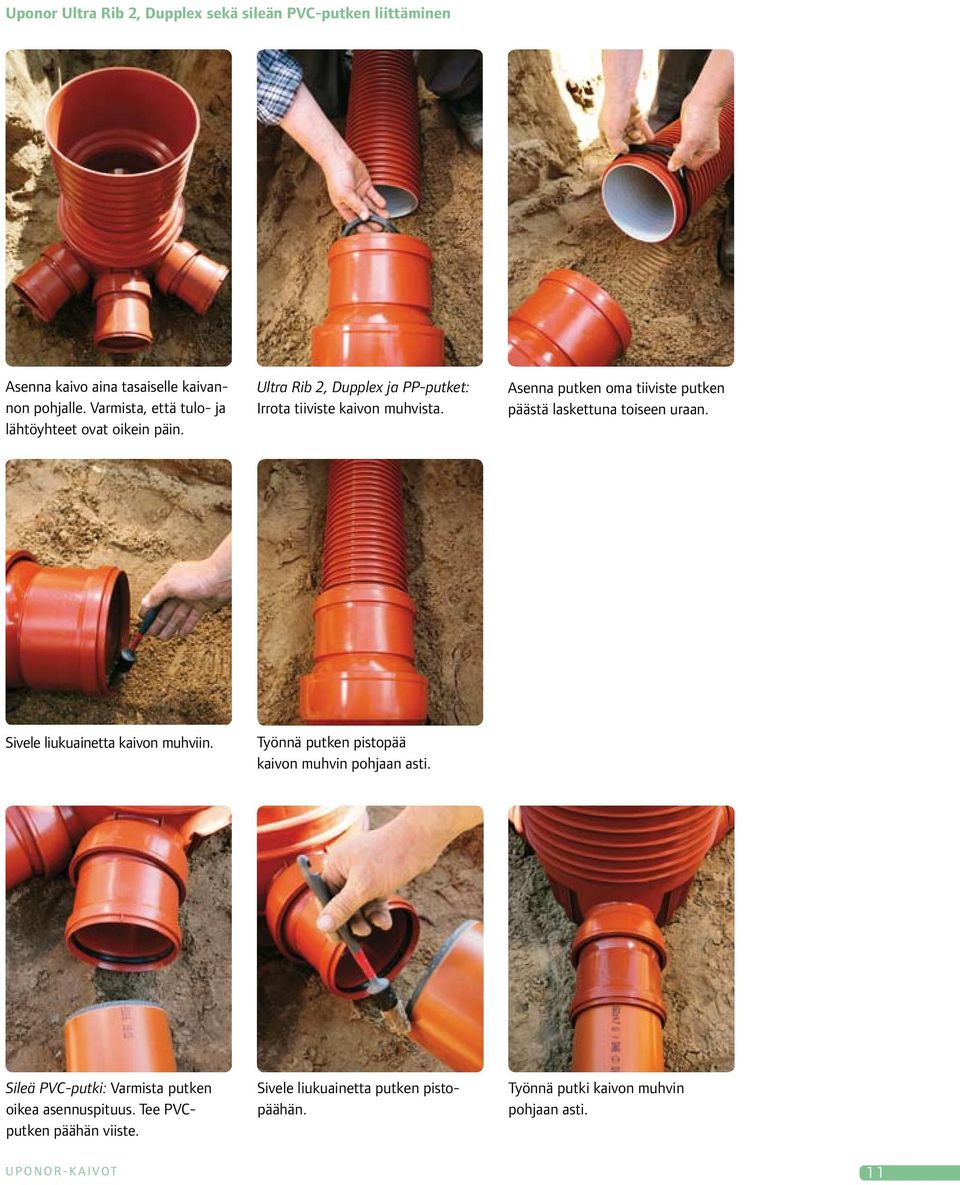 Uponor Ultra Rib 2, Dupplex sekä sileän PVC-putken liittäminen

Asenna kaivo aina tasaiselle kaivannon pohjalle. Varmista, että tulo- ja lähtöyhteet ovat oikein päin.

Ultra Rib 2, Dupplex ja PP-putket: Irrota tiiviste kaivon muhvista.

Asenna putken oma tiiviste putken päästä laskettuna toiseen uraan.

Sivele liukuainetta kaivon muhviin.

Työnnä putken pistopää kaivon muhvin pohjaan asti.

Sileä PVC-putki: Varmista putken oikea asennuspituus. Tee PVC-putken päähän viiste.

Sivele liukuainetta putken pistopäähän.

Työnnä putki kaivon muhvin pohjaan asti.

UPONOR-KAIVOT

11