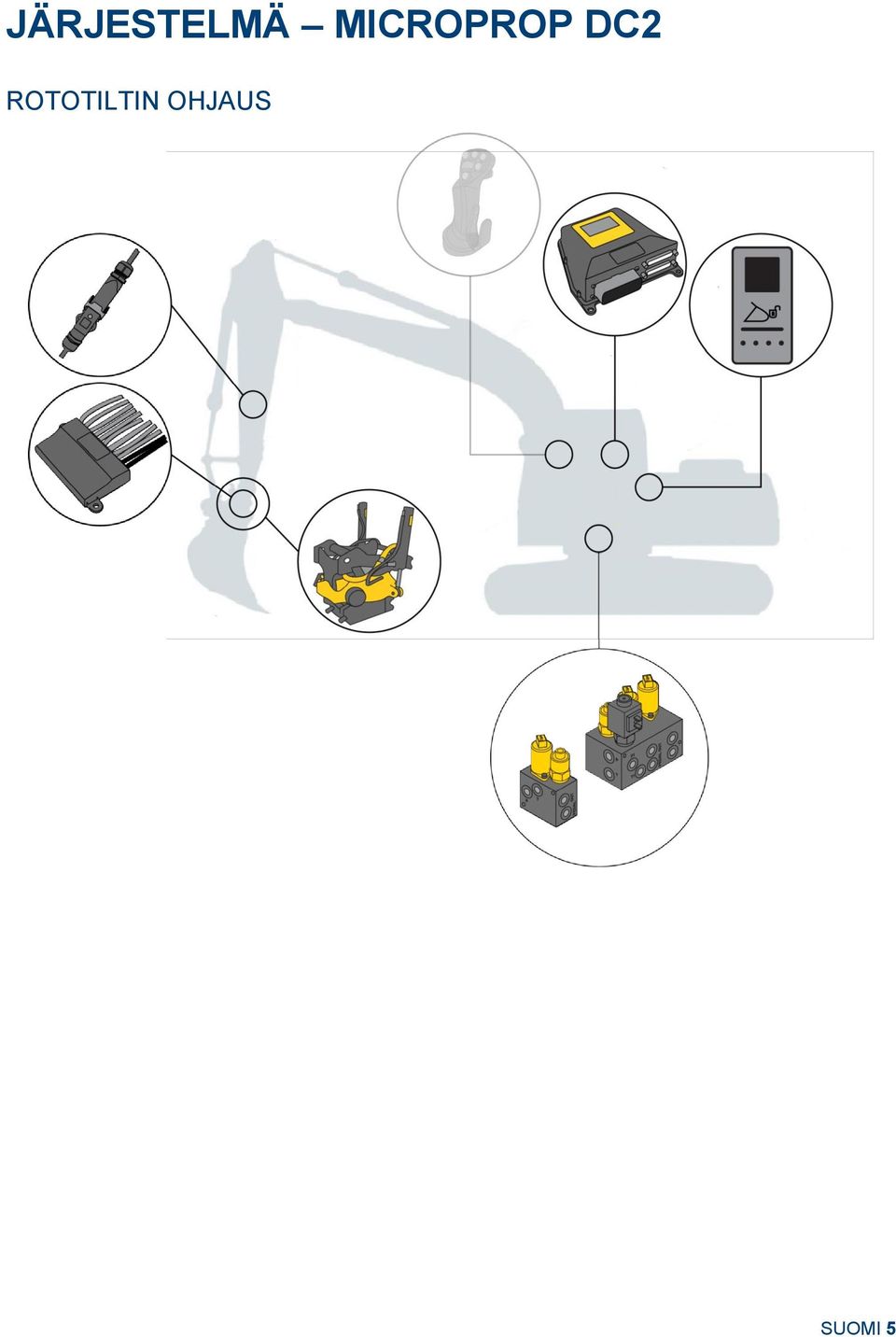 JÄRJESTELMÄ – MICROPROP DC2

ROTOTILTIN OHJAUS

SUOMI 5