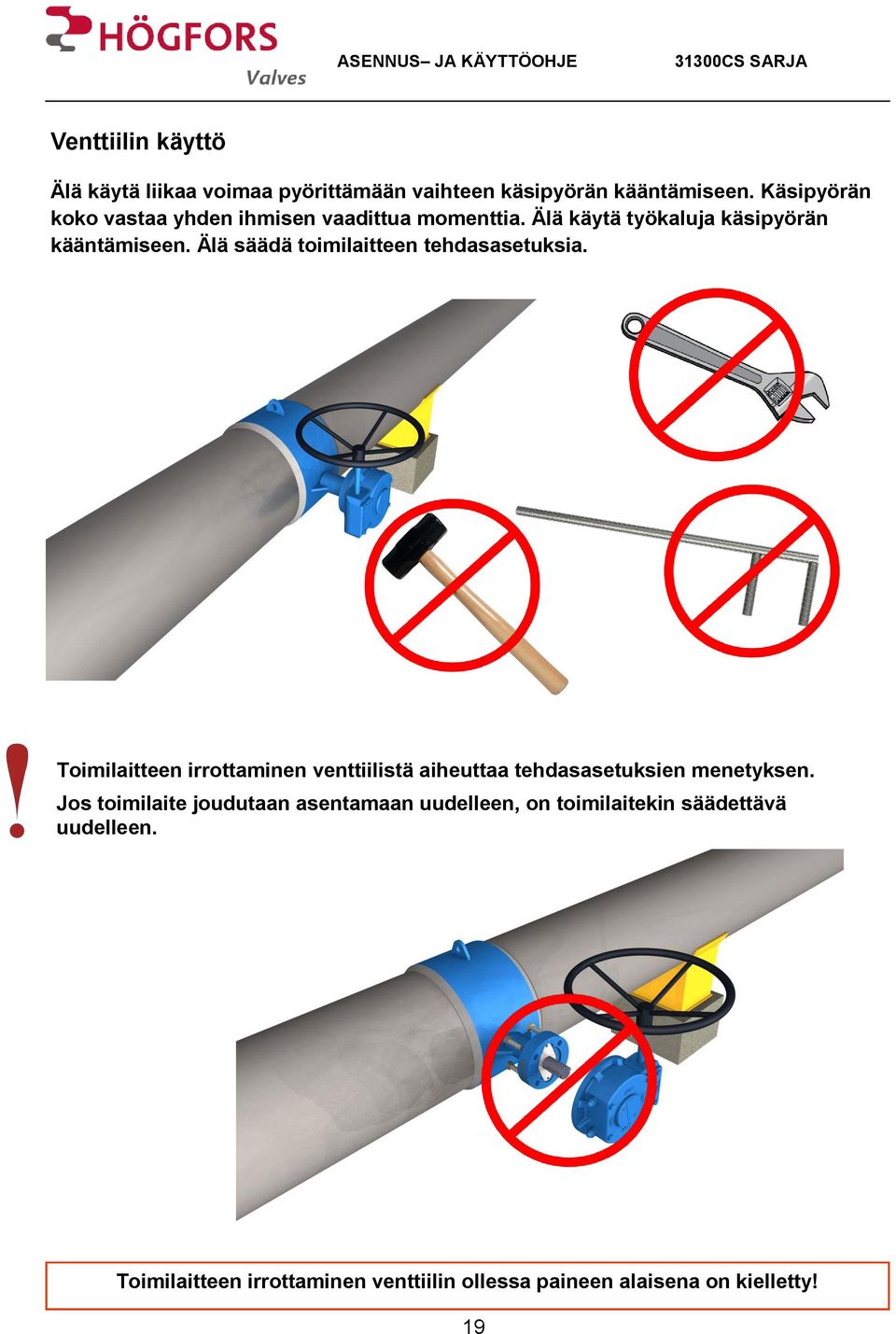 HÖGFORS Valves

ASENNUS– JA KÄYTTÖOHJE

31300CS SARJA

Venttiilin käyttö

Älä käytä liikaa voimaa pyörittämään vaihteen käsipyörän kääntämiseen. Käsipyörän koko vastaa yhden ihmisen vaadittua momenttia. Älä käytä työkaluja käsipyörän kääntämiseen. Älä säädä toimilaitteen tehdasasetuksia.

!

Toimilaitteen irrottaminen venttiilistä aiheuttaa tehdasasetuksien menetyksen. Jos toimilaite joudutaan asentamaan uudelleen, on toimilaitekin säädettävä uudelleen.

Toimilaitteen irrottaminen venttiilin ollessa paineen alaisena on kielletty!

19