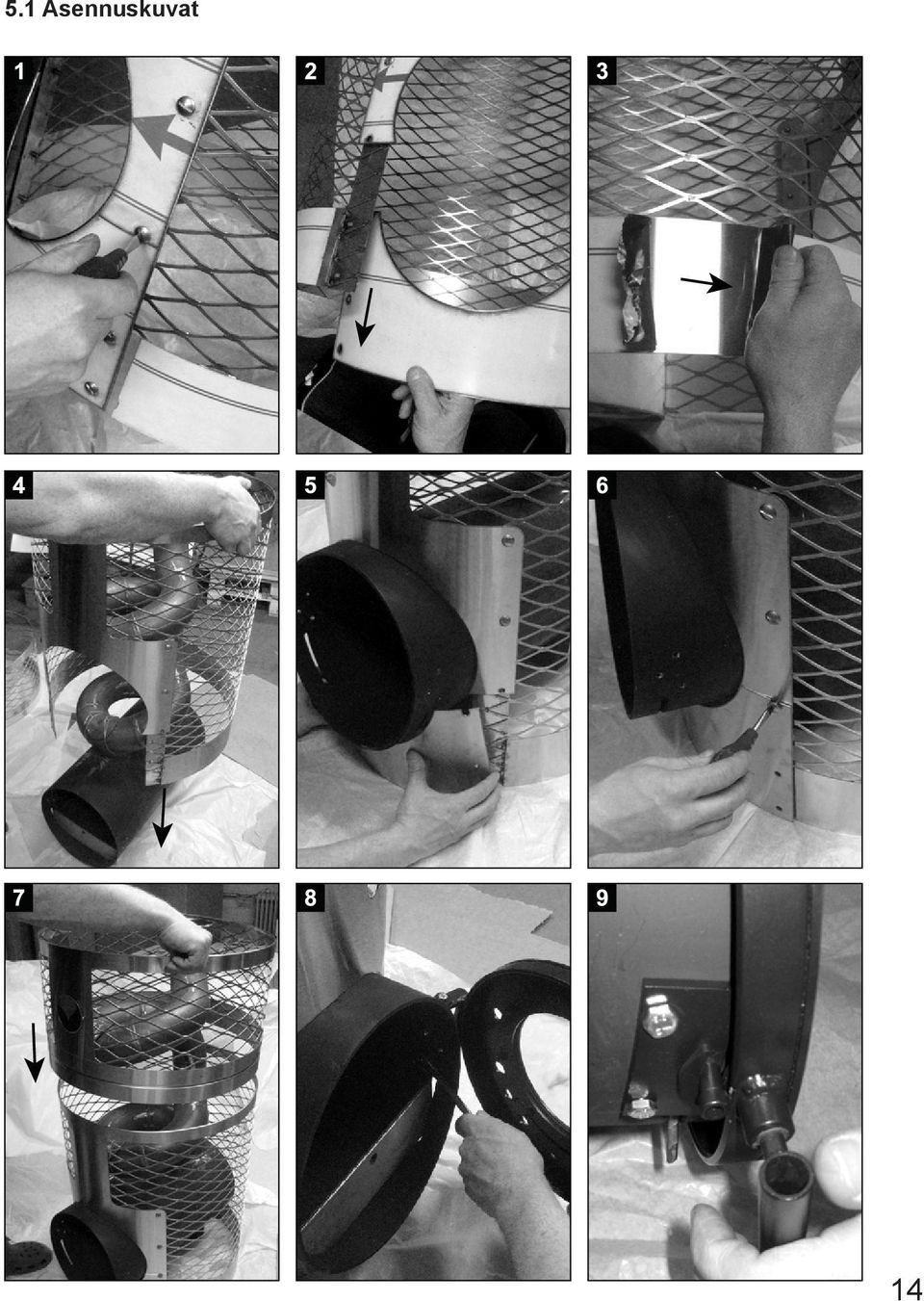 5.1 Asennuskuvat

1

2

3

4

5

6

7

8

9

14