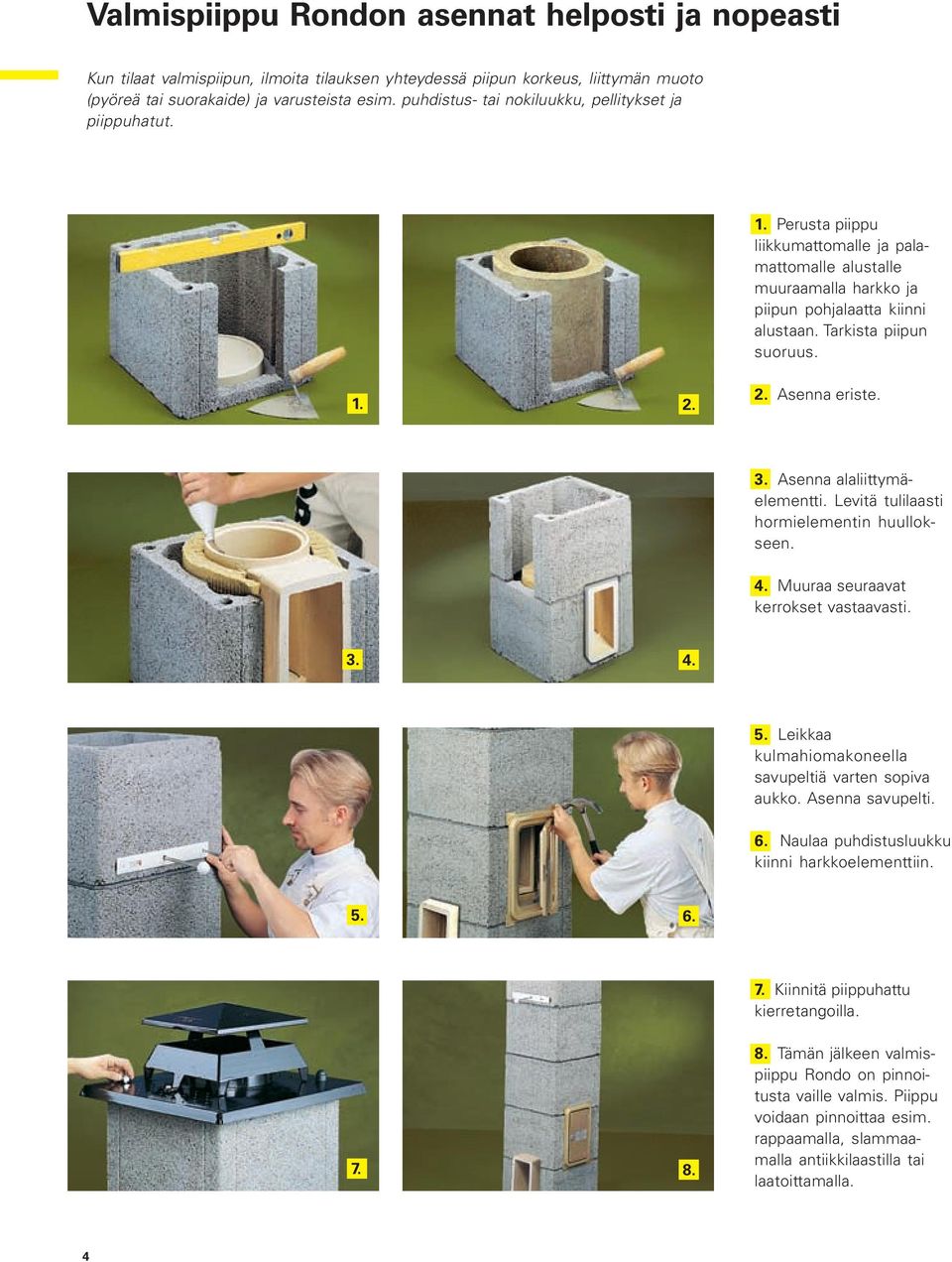 Valmispiippu Rondon asennat helposti ja nopeasti

Kun tilaat valmispiipun, ilmoita tilauksen yhteydessä piipun korkeus, liittymän muoto (pyöreä tai suorakaide) ja varusteista esim. puhdistus- tai nokiluukku, pellitykset ja piippuhatut.

1.

2.

1. Perusta piippu liikkumattomalle ja palamattomalle alustalle muuraamalla harkko ja piipun pohjalaatta kiinni alustaan. Tarkista piipun suoruus.

2. Asenna eriste.

3.

4.

3. Asenna alaliittymäelementti. Levitä tulilaasti hormielementin huullokseen.

4. Muuraa seuraavat kerrokset vastaavasti.

5.

6.

5. Leikkaa kulmahiomakoneella savupeltiä varten sopiva aukko. Asenna savupelti.

6. Naulaa puhdistusluukku kiinni harkkoelementtiin.

7.

8.

7. Kiinnitä piippuhattu kierretangoilla.

8. Tämän jälkeen valmispiippu Rondo on pinnoitusta vaille valmis. Piippu voidaan pinnoittaa esim. rappaamalla, slammaamalla antiikkilaastilla tai laatoittamalla.

4