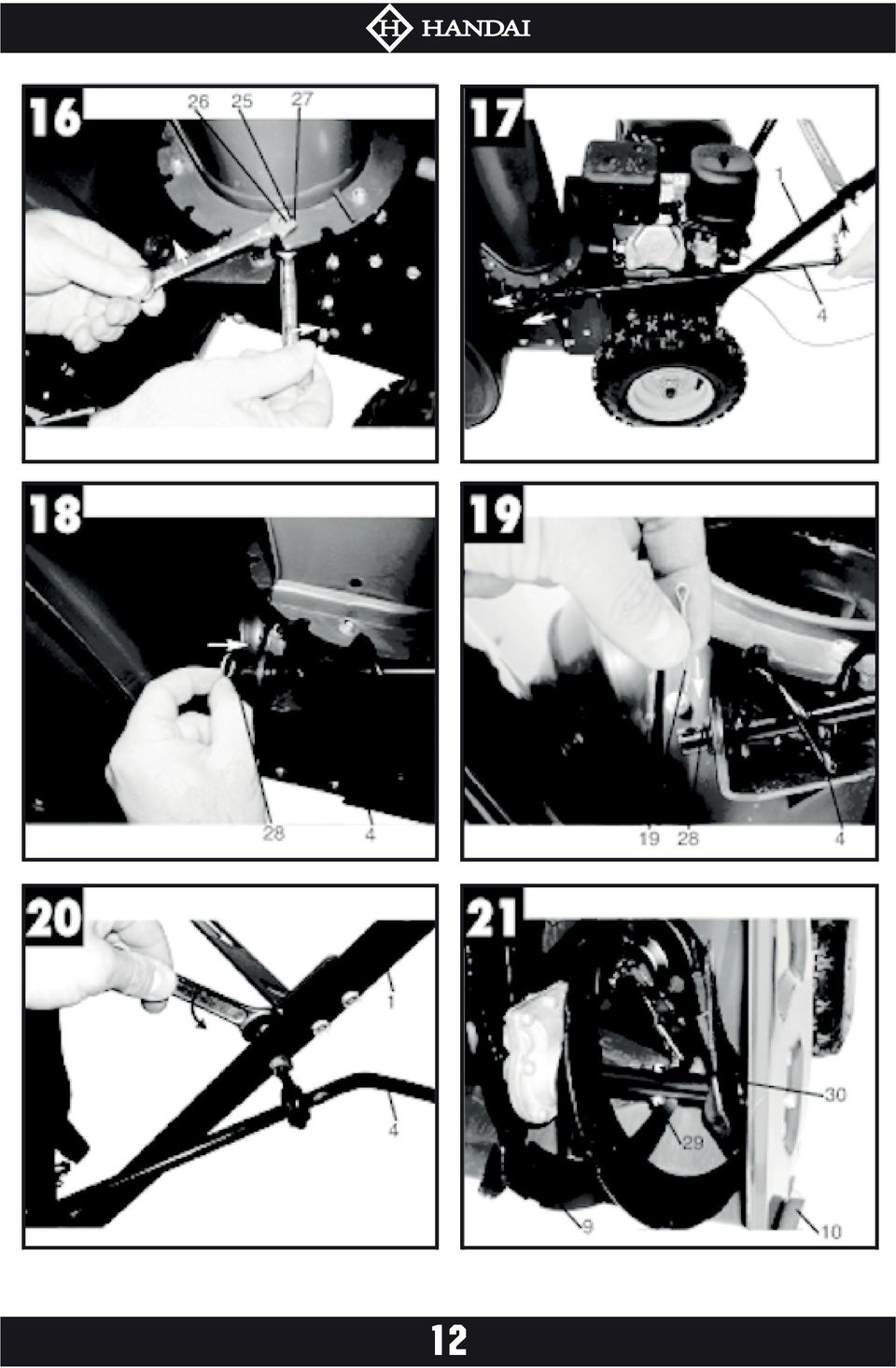 H HANDAI

16
26 25 27

17
1
4

18
28 4

19
19 28 4

20
1
4

21
30
29
9
10

12