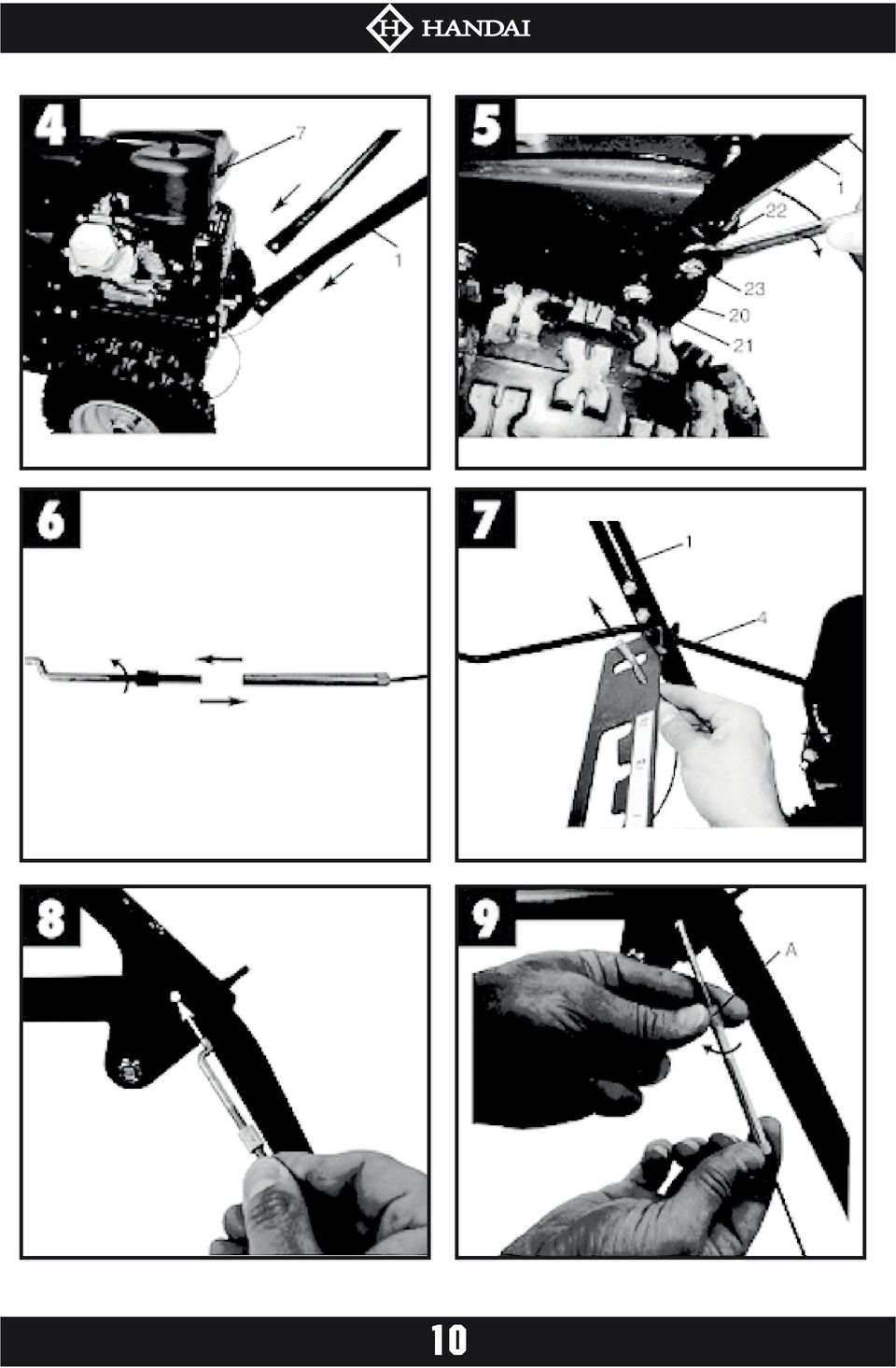 H HANDAI

4
7
1

5
1
22
23
20
21

6

7
1
4

8

9
A

10