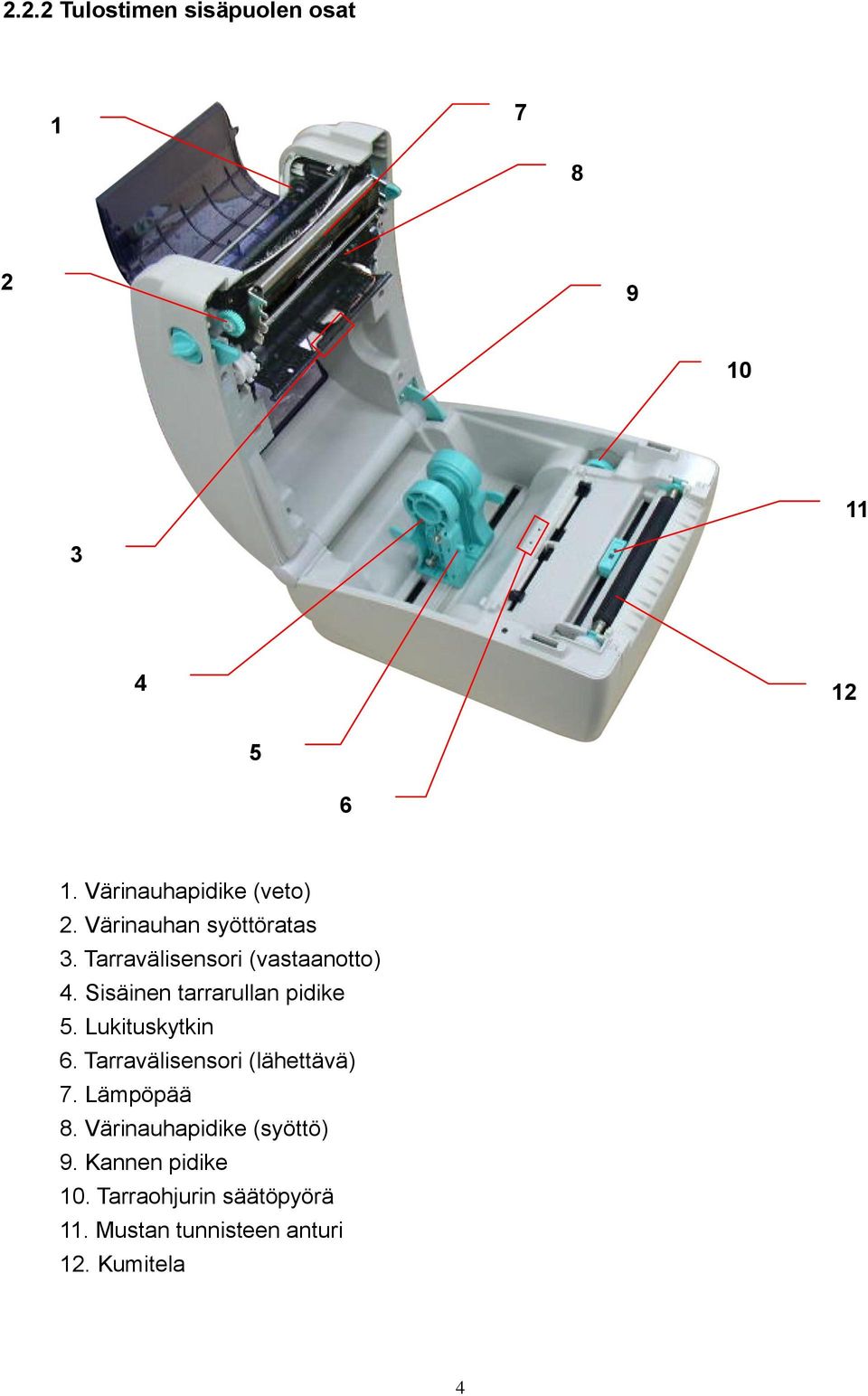 2.2.2 Tulostimen sisäpuolen osat

1

7

8

2

9

10

11

3

4

12

5

6

1. Värinauhapidike (veto)
2. Värinauhan syöttöratas
3. Tarravälisensori (vastaanotto)
4. Sisäinen tarrarullan pidike
5. Lukituskytkin
6. Tarravälisensori (lähettävä)
7. Lämpöpää
8. Värinauhapidike (syöttö)
9. Kannen pidike
10. Tarraohjurin säätöpyörä
11. Mustan tunnisteen anturi
12. Kumitela

4