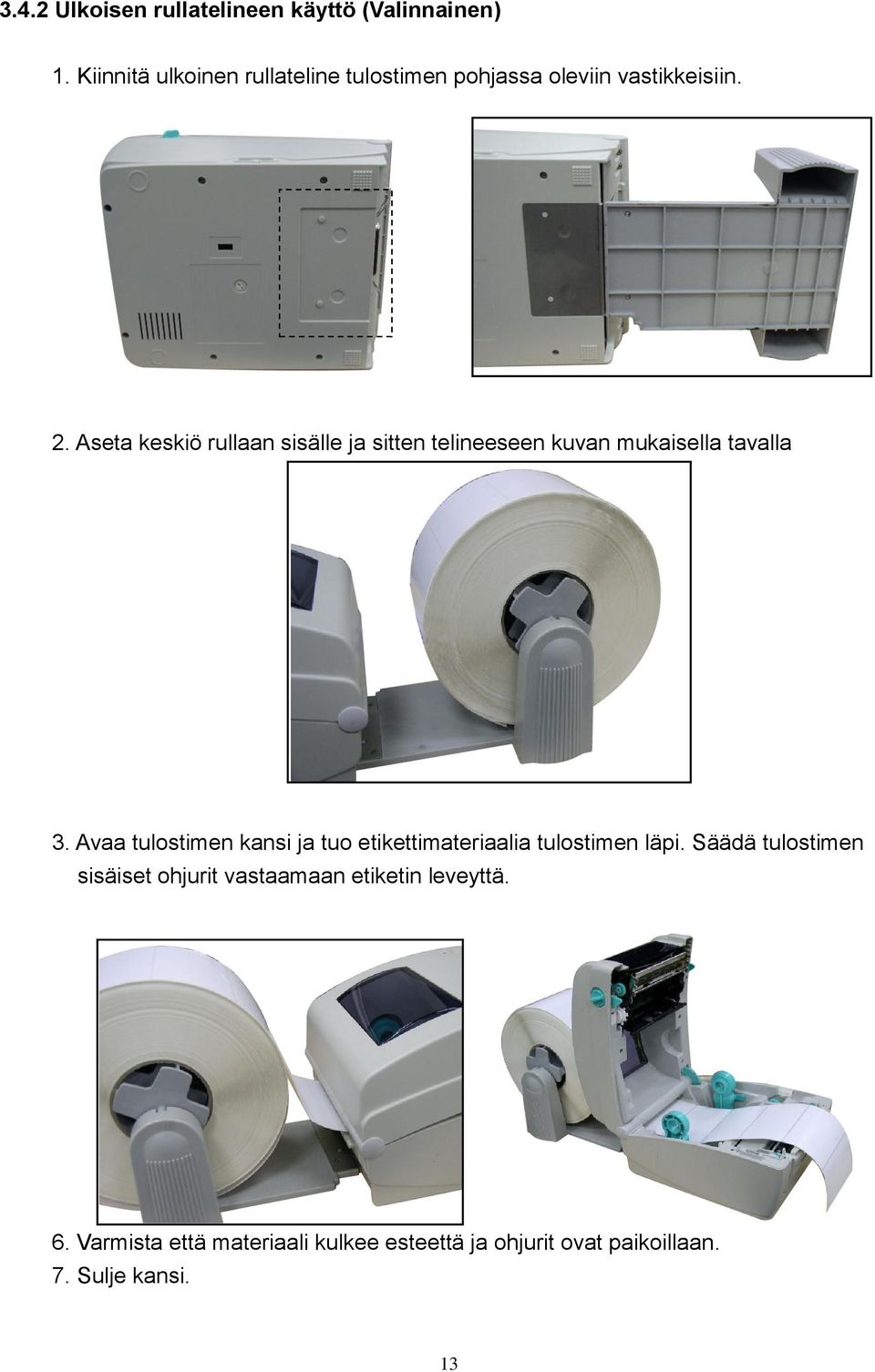 3.4.2 Ulkoisen rullatelineen käyttö (Valinnainen)

1. Kiinnitä ulkoinen rullateline tulostimen pohjassa oleviin vastikkeisiin.

2. Aseta keskiö rullaan sisälle ja sitten telineeseen kuvan mukaisella tavalla

3. Avaa tulostimen kansi ja tuo etikettimateriaalia tulostimen läpi. Säädä tulostimen sisäiset ohjurit vastaamaan etiketin leveyttä.

6. Varmista että materiaali kulkee esteettä ja ohjurit ovat paikoillaan.
7. Sulje kansi.

13