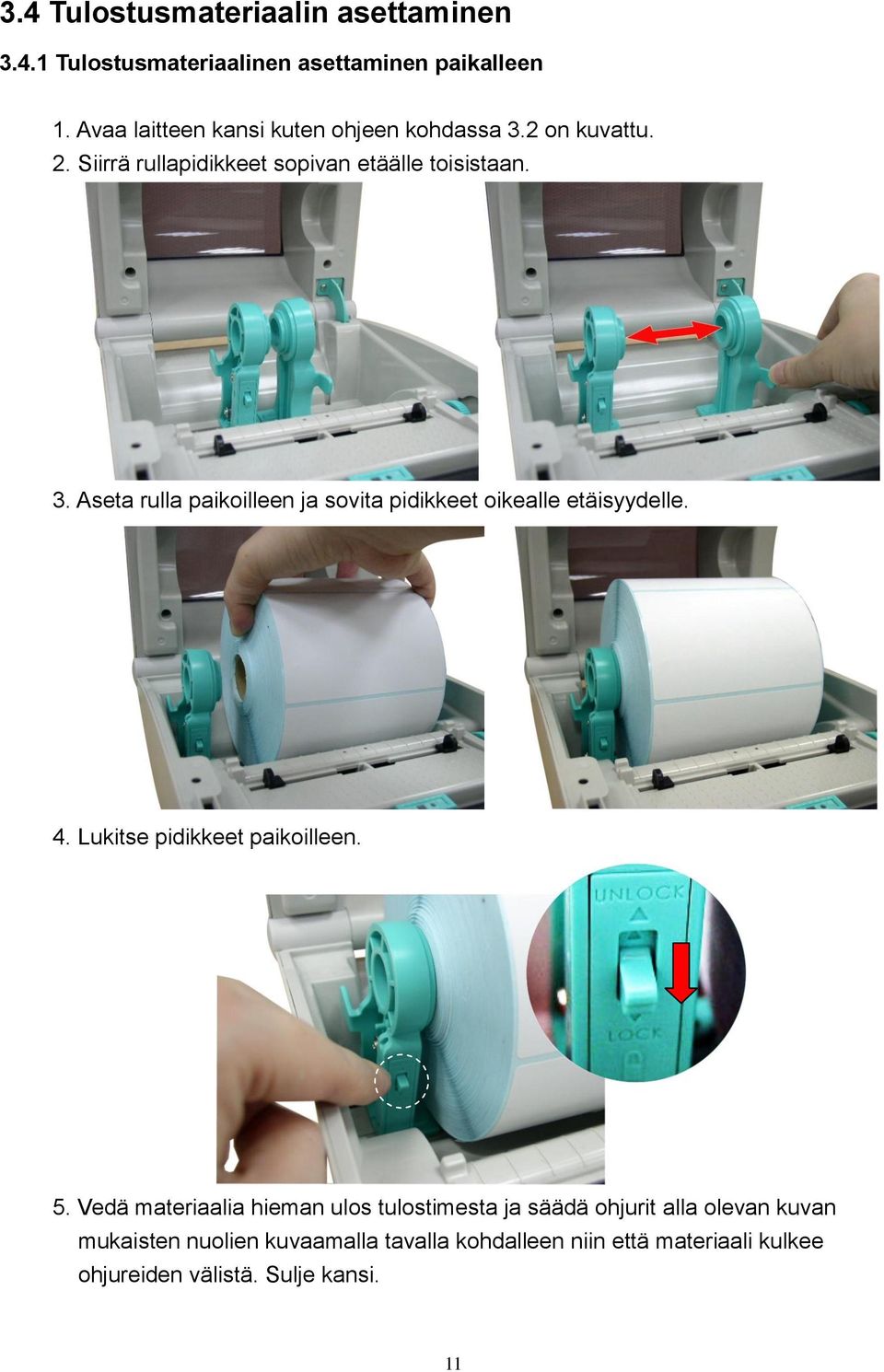 3.4 Tulostusmateriaalin asettaminen

3.4.1 Tulostusmateriaalinen asettaminen paikalleen

1. Avaa laitteen kansi kuten ohjeen kohdassa 3.2 on kuvattu.
2. Siirrä rullapidikkeet sopivan etäälle toisistaan.

3. Aseta rulla paikoilleen ja sovita pidikkeet oikealle etäisyydelle.

4. Lukitse pidikkeet paikoilleen.

UNLOCK

LOCK

5. Vedä materiaalia hieman ulos tulostimesta ja säädä ohjurit alla olevan kuvan mukaisten nuolien kuvaamalla tavalla kohdalleen niin että materiaali kulkee ohjureiden välistä. Sulje kansi.

11