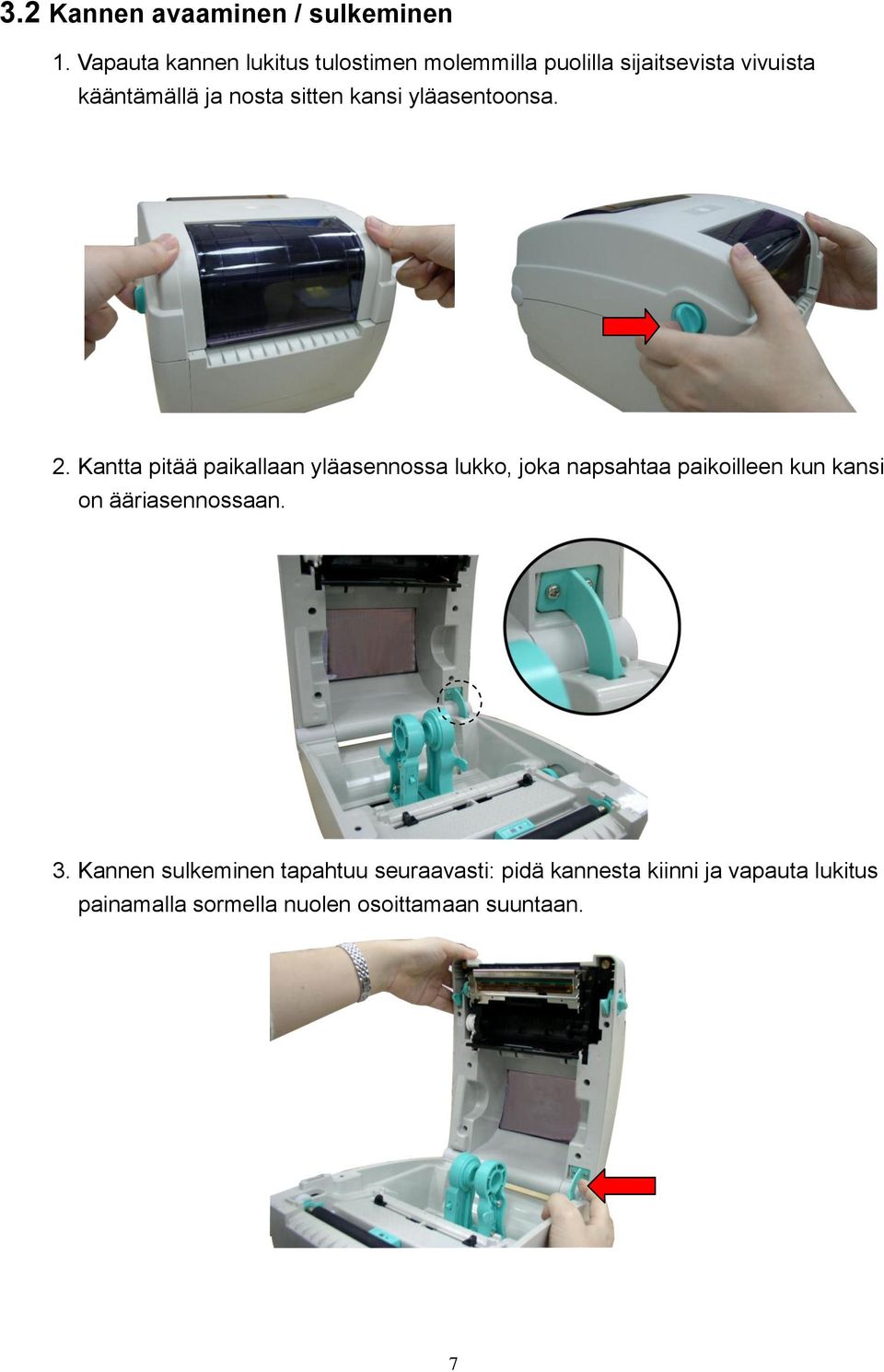 3.2 Kannen avaaminen / sulkeminen

1. Vapauta kannen lukitus tulostimen molemmilla puolilla sijaitsevista vivuista kääntämällä ja nosta sitten kansi yläasentoonsa.

2. Kantta pitää paikallaan yläasennossa lukko, joka napsahtaa paikoilleen kun kansi on ääriasennossaan.

3. Kannen sulkeminen tapahtuu seuraavasti: pidä kannesta kiinni ja vapauta lukitus painamalla sormella nuolen osoittamaan suuntaan.

7