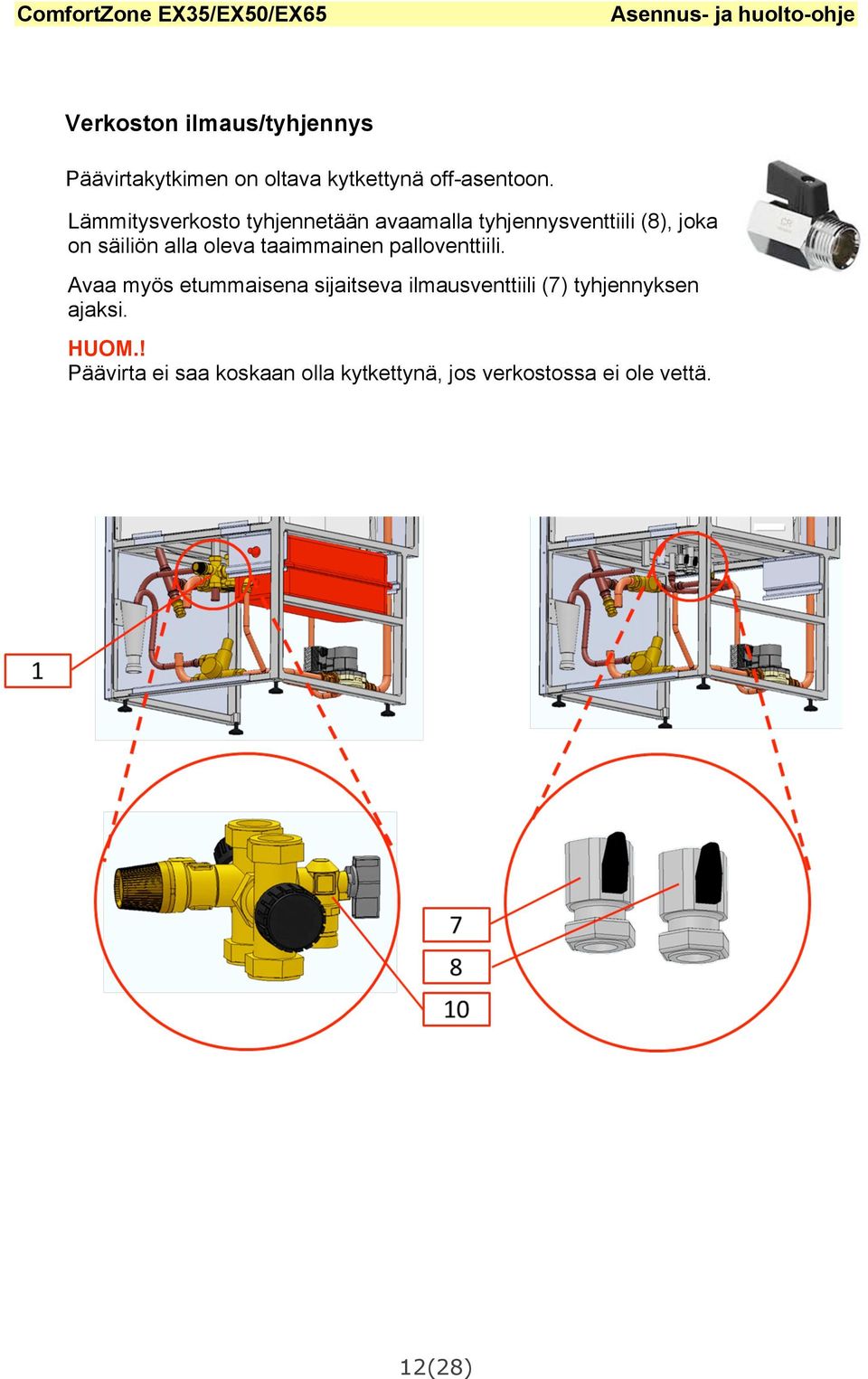 ComfortZone EX35/EX50/EX65 Asennus- ja huolto-ohje

Verkoston ilmaus/tyhjennys

Päävirtakytkimen on oltava kytkettynä off-asentoon.

Lämmitysverkosto tyhjennetään avaamalla tyhjennysventtiili (8), joka on säiliön alla oleva taaimmainen palloventtiili.

Avaa myös etummaisena sijaitseva ilmausventtiili (7) tyhjennyksen ajaksi.

HUOM.!
Päävirta ei saa koskaan olla kytkettynä, jos verkostossa ei ole vettä.

1

7

8

10

12(28)