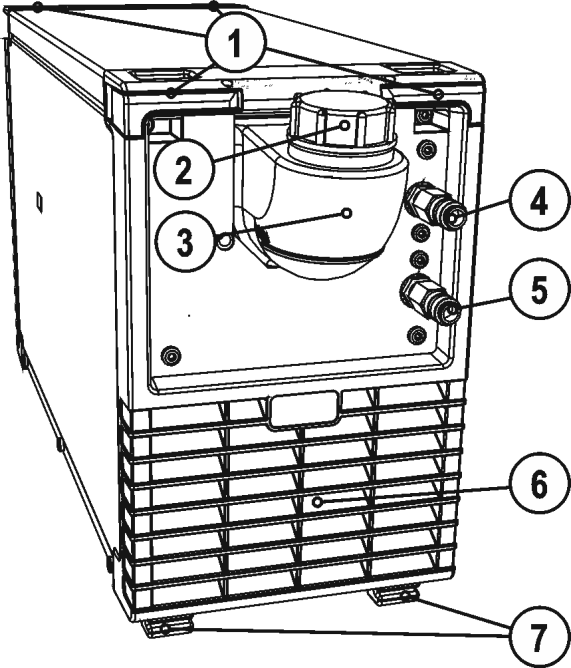 1
2
3
4
5
6
7