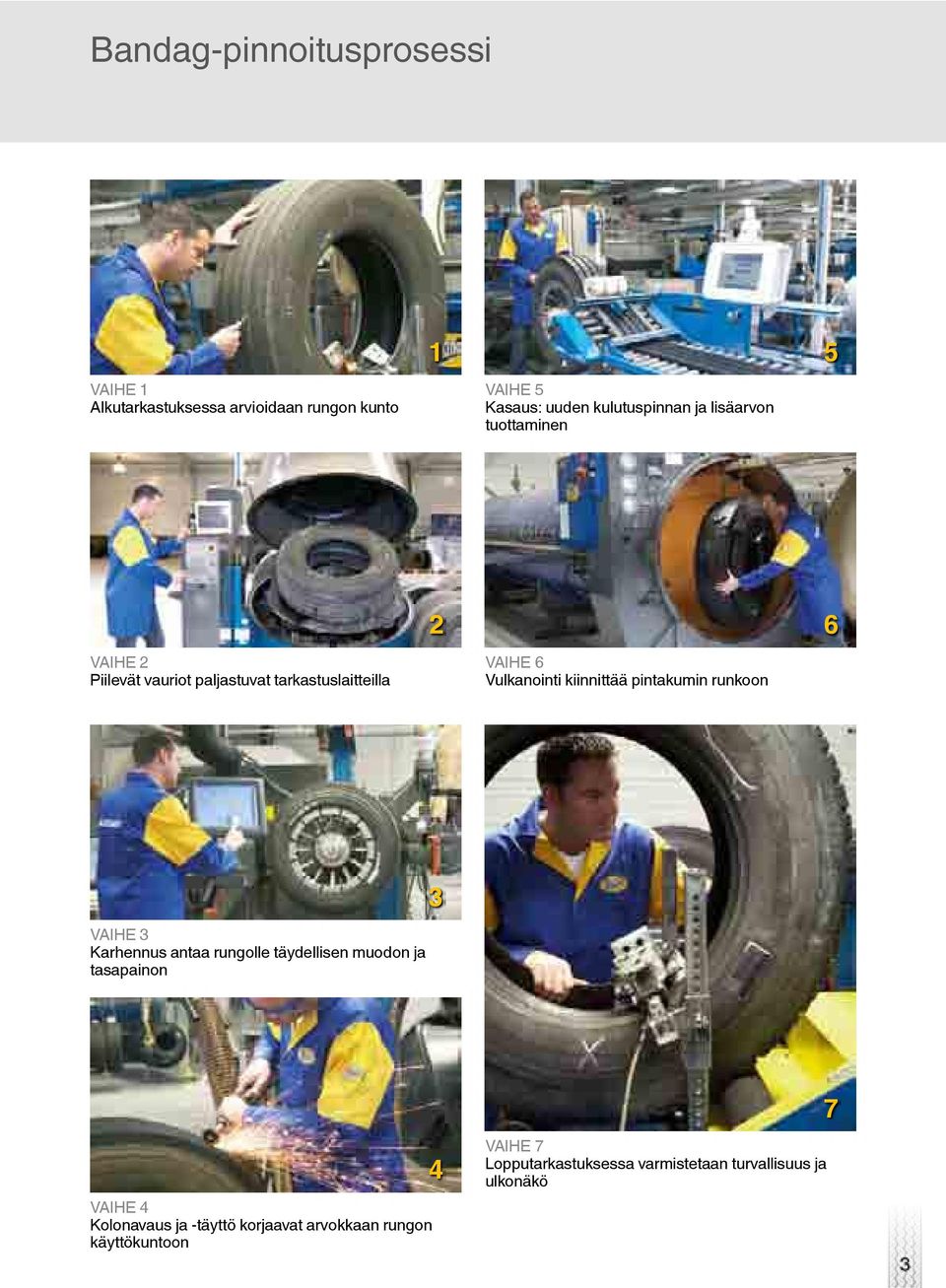 Bandag-pinnoitusprosessi

1

VAIHE 1
Alkutarkastuksessa arvioidaan rungon kunto

2

VAIHE 2
Piilevät vauriot paljastuvat tarkastuslaitteilla

3

VAIHE 3
Karhennus antaa rungolle täydellisen muodon ja tasapainon

4

VAIHE 4
Kolonavaus ja -täyttö korjaavat arvokkaan rungon käyttökuntoon

5

VAIHE 5
Kasaus: uuden kulutuspinnan ja lisäarvon tuottaminen

6

VAIHE 6
Vulkanointi kiinnittää pintakumin runkoon

7

VAIHE 7
Lopputarkastuksessa varmistetaan turvallisuus ja ulkonäkö

3