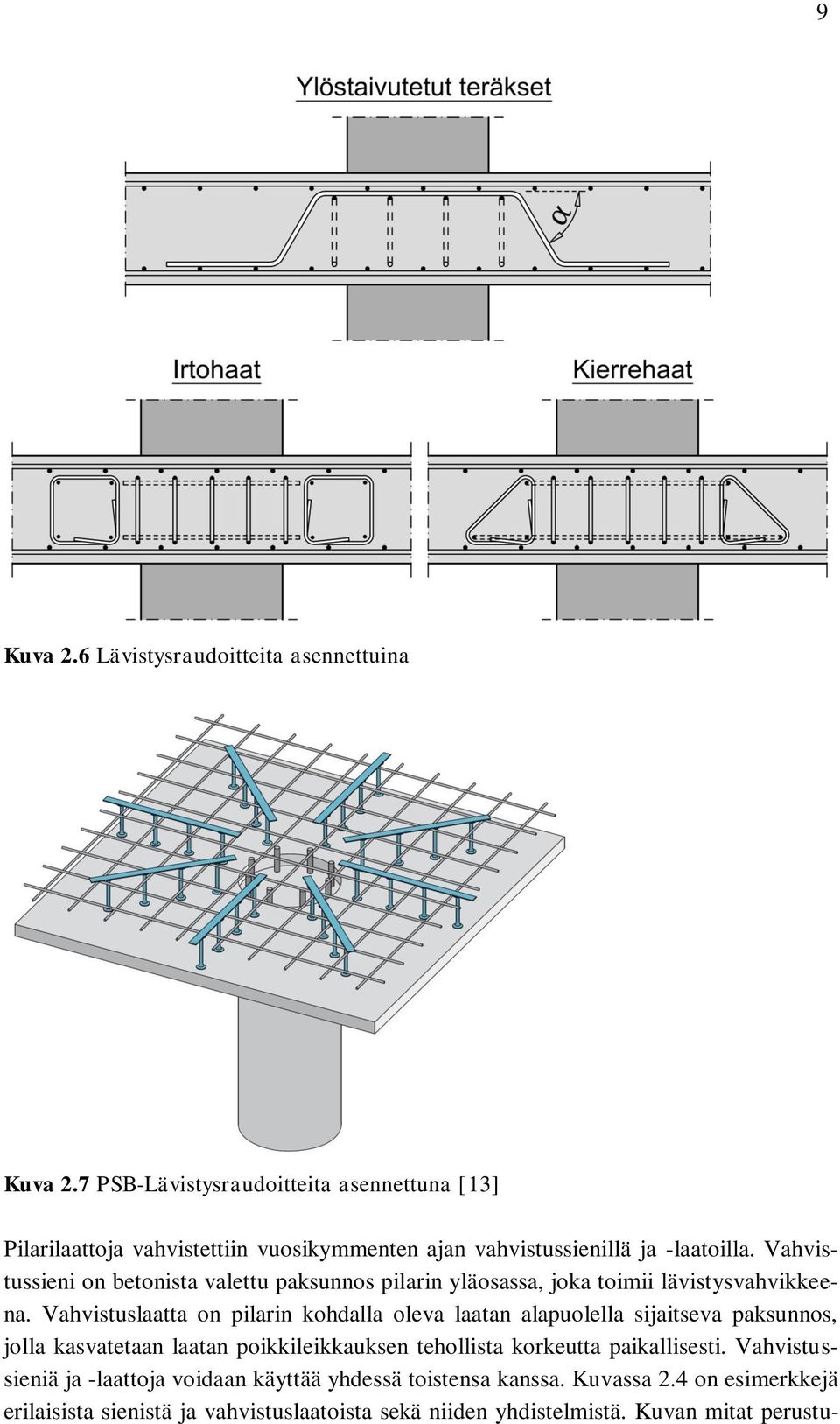 9

Ylöstaivutetut teräkset

$\alpha$

Irtohaat

Kierrehaat

Kuva 2.6 Lävistysraudoitteita asennettuina

Kuva 2.7 PSB-Lävistysraudoitteita asennettuna [13]

Pilarilaattoja vahvistettiin vuosikymmenten ajan vahvistussienillä ja -laatoilla. Vahvistussieni on betonista valettu paksunnos pilarin yläosassa, joka toimii lävistysvahvikkeena. Vahvistuslaatta on pilarin kohdalla oleva laatan alapuolella sijaitseva paksunnos, jolla kasvatetaan laatan poikkileikkauksen tehollista korkeutta paikallisesti. Vahvistussieniä ja -laattoja voidaan käyttää yhdessä toistensa kanssa. Kuvassa 2.4 on esimerkkejä erilaisista sienistä ja vahvistuslaatoista sekä niiden yhdistelmistä. Kuvan mitat perustu-