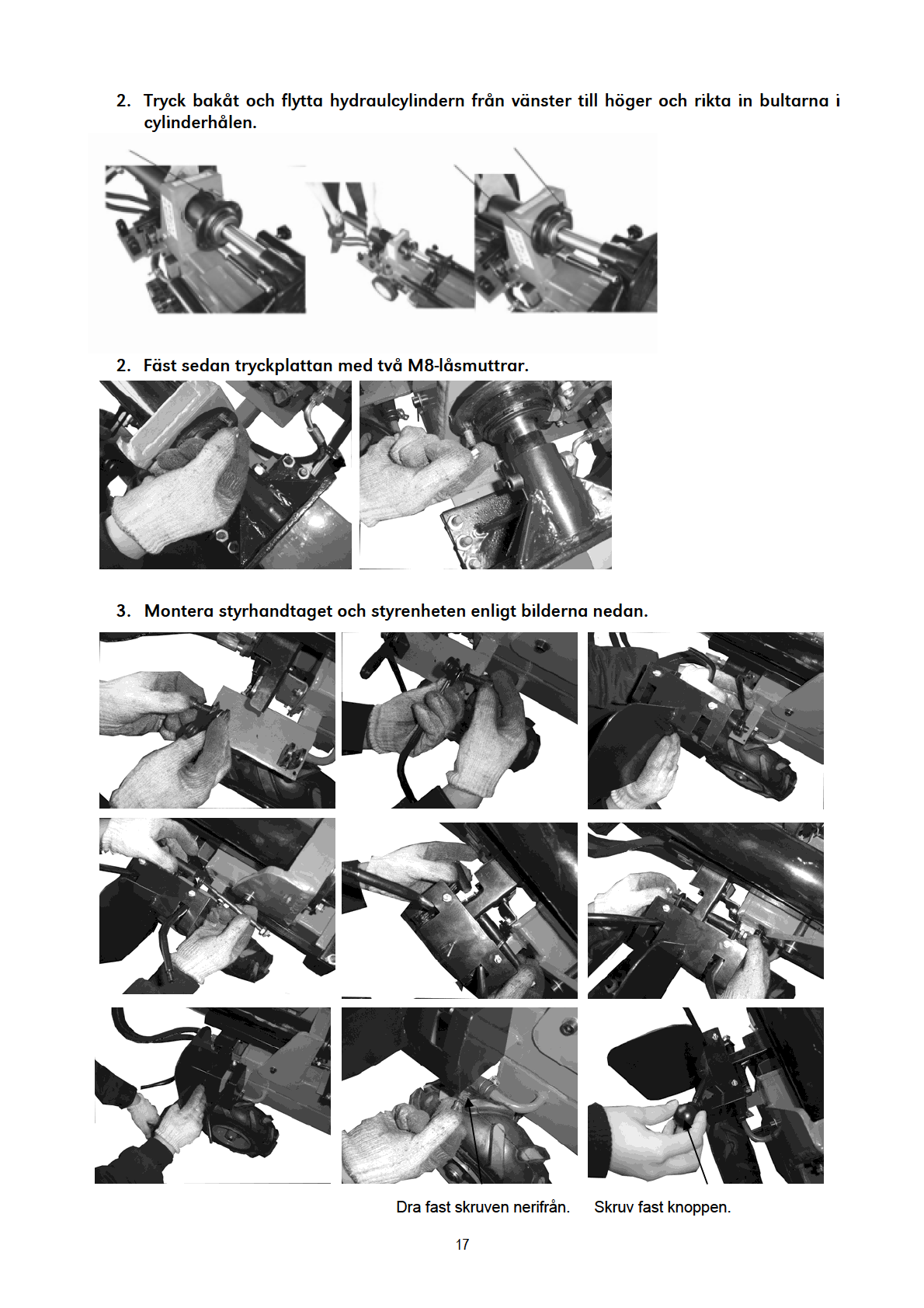 2. Tryck bakåt och flytta hydraulcylindern från vänster till höger och rikta in bultarna i cylinderhålen.

2. Fäst sedan tryckplattan med två M8-låsmuttrar.

3. Montera styrhandtaget och styrenheten enligt bilderna nedan.

Dra fast skruven nerifrån.

Skruv fast knoppen.

17