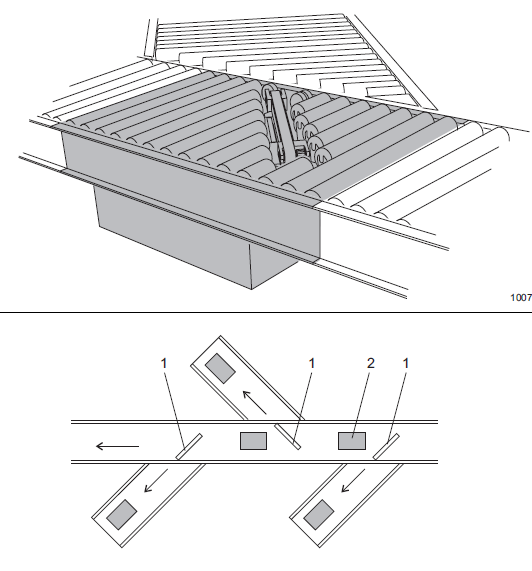 1007

1
1
2
1