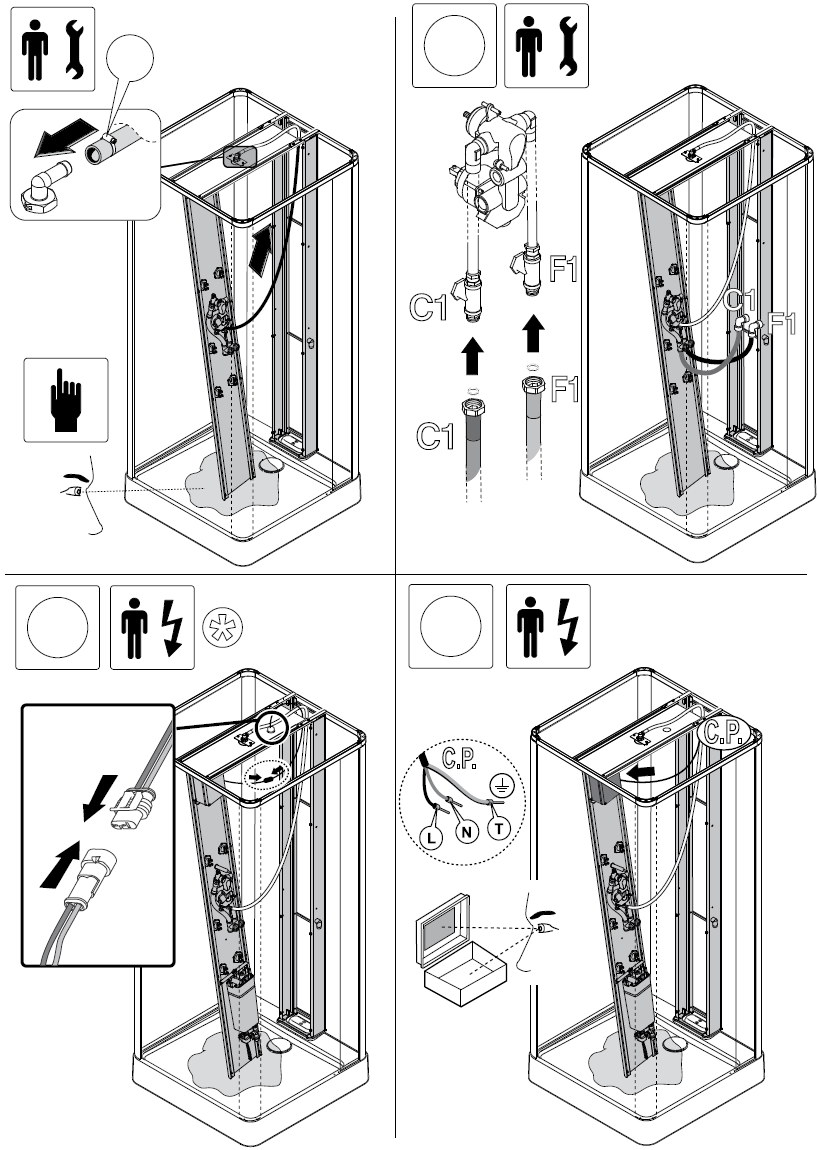 F1
C1
C1
F1
F1
C1
C.P.
C.P.
L
N
T