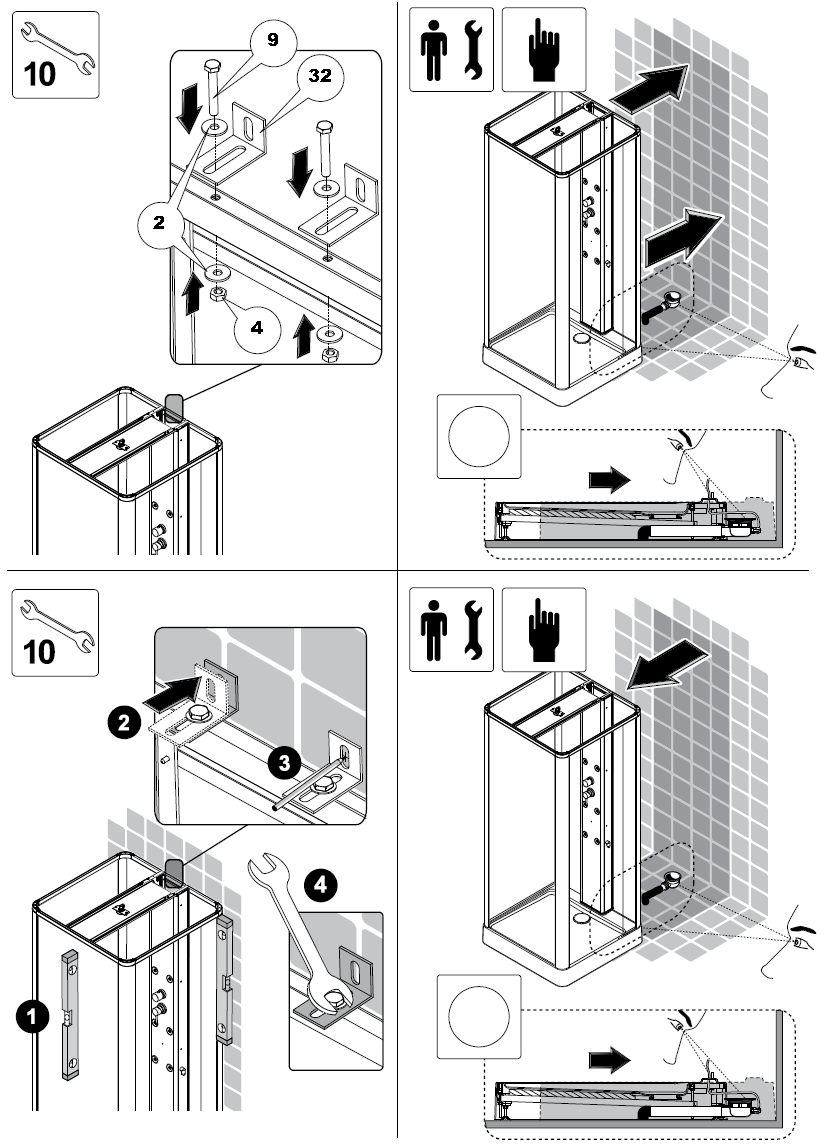 10

9

32

2

4

10

2

3

4

1