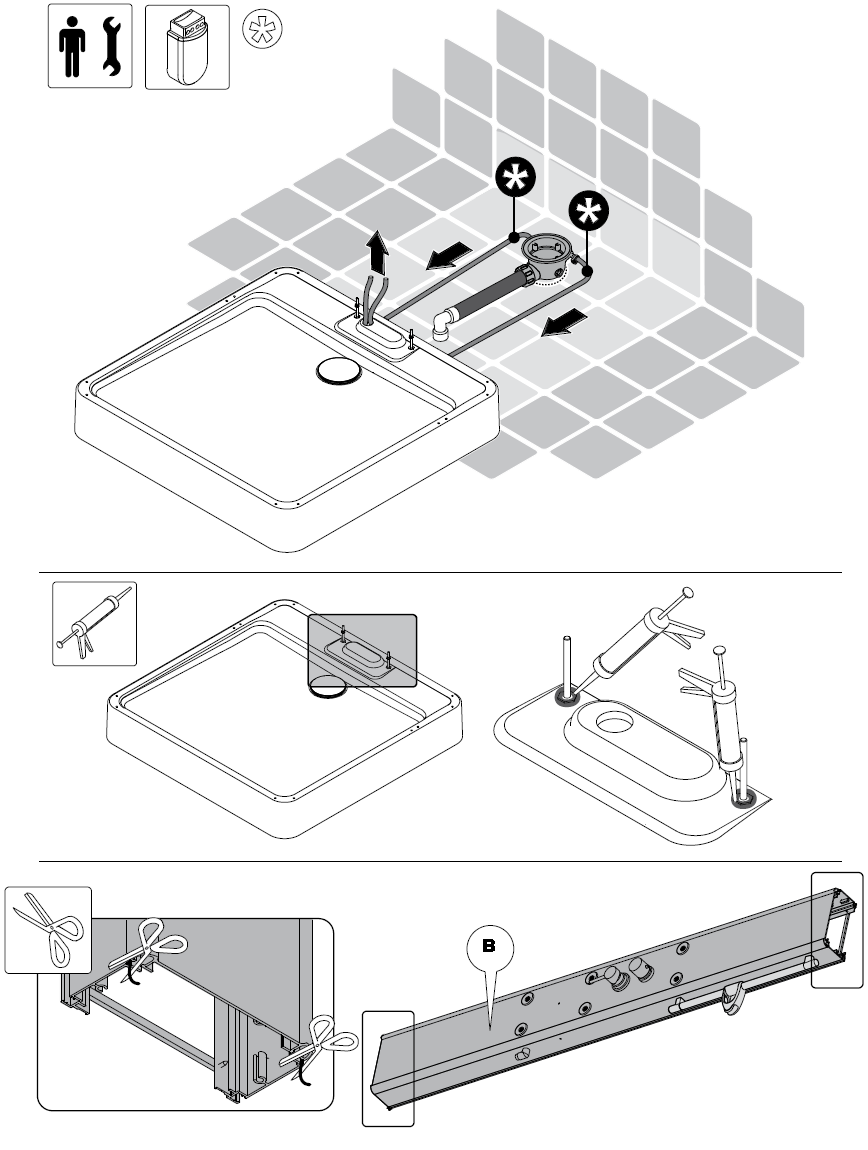 B