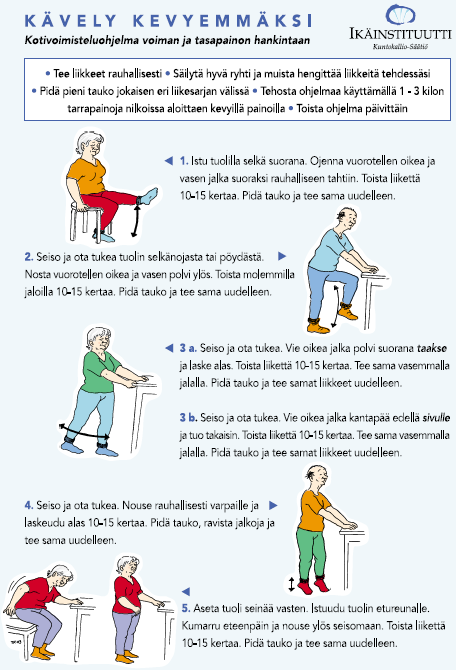 KÄVELY KEVYEMMÄKSI

Kotivoimisteluohjelma voiman ja tasapainon hankintaan

IKÄINSTITUUTTI
Kuntokallio-Säätiö

• Tee liikkeet rauhallisesti • Säilytä hyvä ryhti ja muista hengittää liikkeitä tehdessäsi • Pidä pieni tauko jokaisen eri liikesarjan välissä • Tehosta ohjelmaa käyttämällä 1 - 3 kilon tarrapainoja nilkoissa aloittaen kevyillä painoilla • Toista ohjelma päivittäin

1. Istu tuolilla selkä suorana. Ojenna vuorotellen oikea ja vasen jalka suoraksi rauhalliseen tahtiin. Toista liikettä 10–15 kertaa. Pidä tauko ja tee sama uudelleen.

2. Seiso ja ota tukea tuolin selkänojasta tai pöydästä. Nosta vuorotellen oikea ja vasen polvi ylös. Toista molemmilla jaloilla 10–15 kertaa. Pidä tauko ja tee sama uudelleen.

3 a. Seiso ja ota tukea. Vie oikea jalka polvi suorana taakse ja laske alas. Toista liikettä 10–15 kertaa. Tee sama vasemmalla jalalla. Pidä tauko ja tee samat liikkeet uudelleen.

3 b. Seiso ja ota tukea. Vie oikea jalka kantapää edellä sivulle ja tuo takaisin. Toista liikettä 10–15 kertaa. Tee sama vasemmalla jalalla. Pidä tauko ja tee samat liikkeet uudelleen.

4. Seiso ja ota tukea. Nouse rauhallisesti varpaille ja laskeudu alas 10–15 kertaa. Pidä tauko, ravista jalkoja ja tee sama uudelleen.

5. Aseta tuoli seinää vasten. Istuudu tuolin etureunalle. Kumarru eteenpäin ja nouse ylös seisomaan. Toista liikettä 10–15 kertaa. Pidä tauko ja tee sama uudelleen.