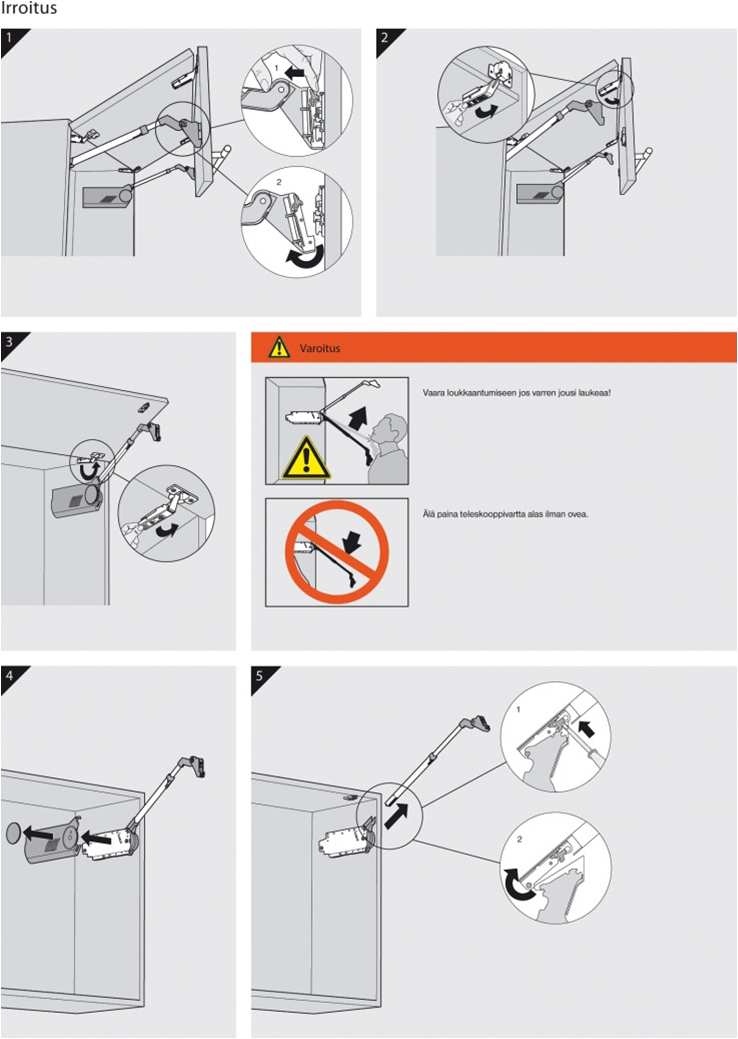 Irroitus

1

1

2

2

3

Varoitus

Vaara loukkaantumiseen jos varren jousi laukeaa!

Älä paina teleskooppivartta alas ilman ovea.

4

5

1

2